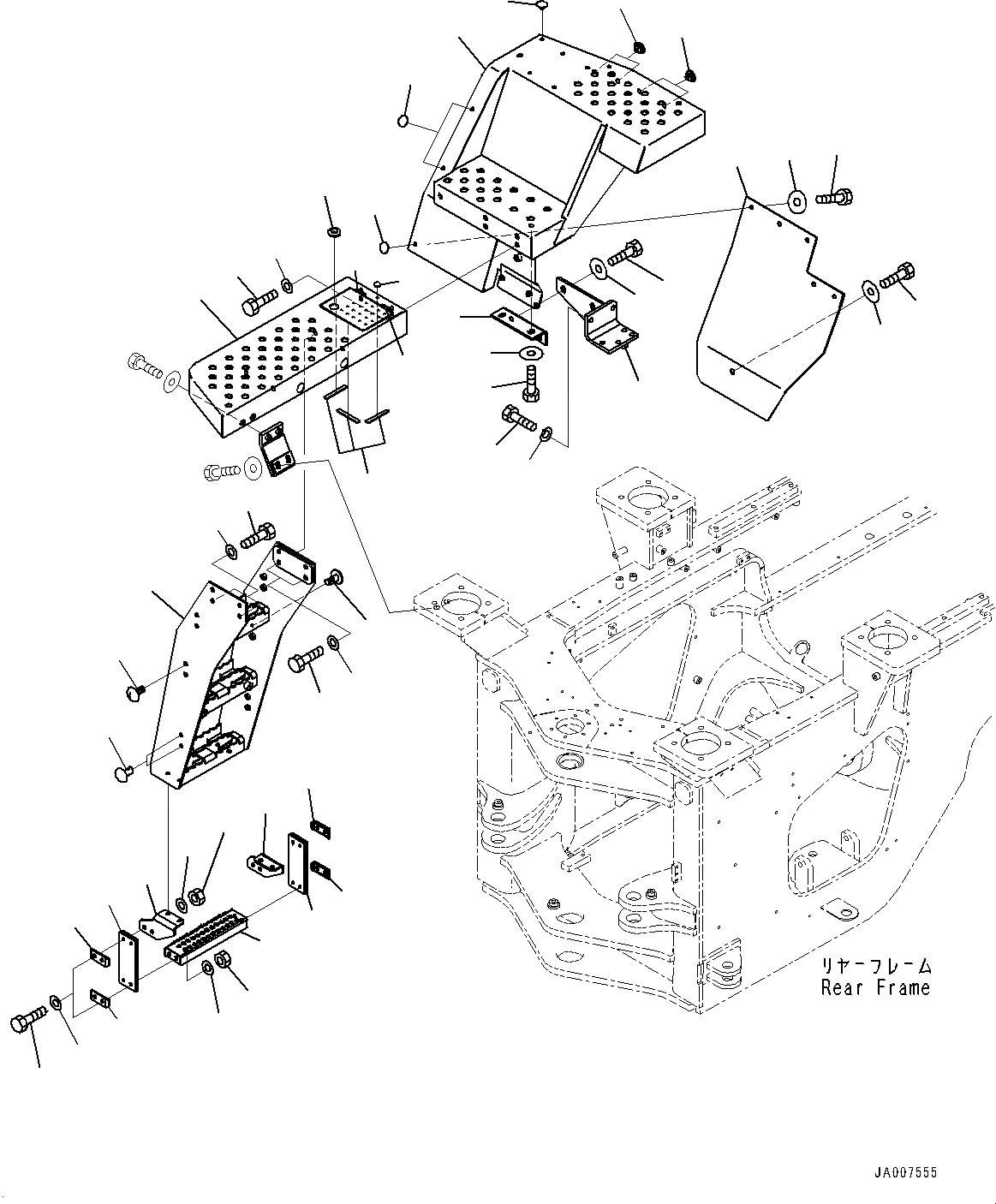 リヤーフレーム
Rear Frame

JA007555