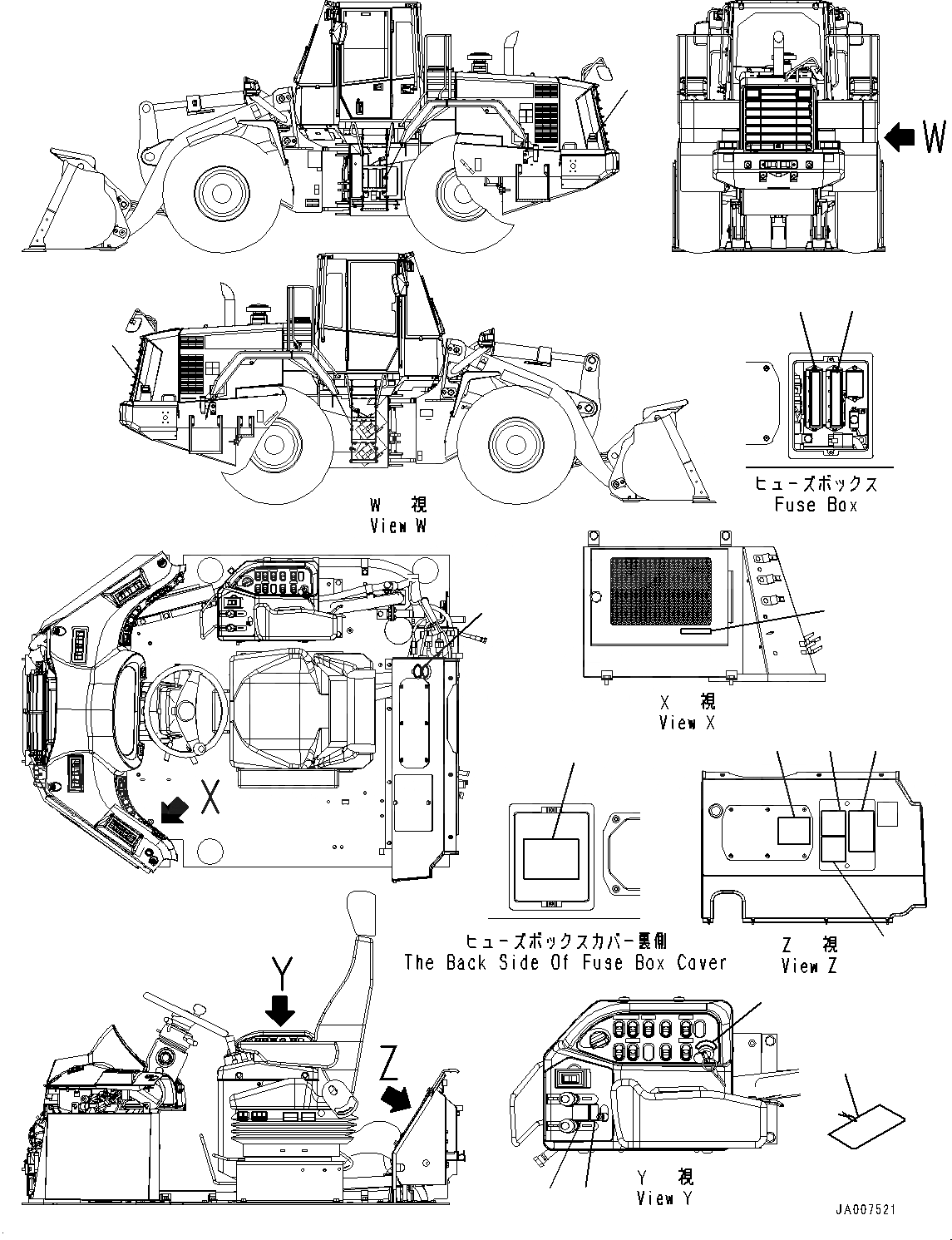 W

W 視
View W

ヒューズボックス
Fuse Box

X 視
View X

X

ヒューズボックスカバー裏側
The Back Side Of Fuse Box Cover

Z 視
View Z

Y

Z

Y 視
View Y

JA007521