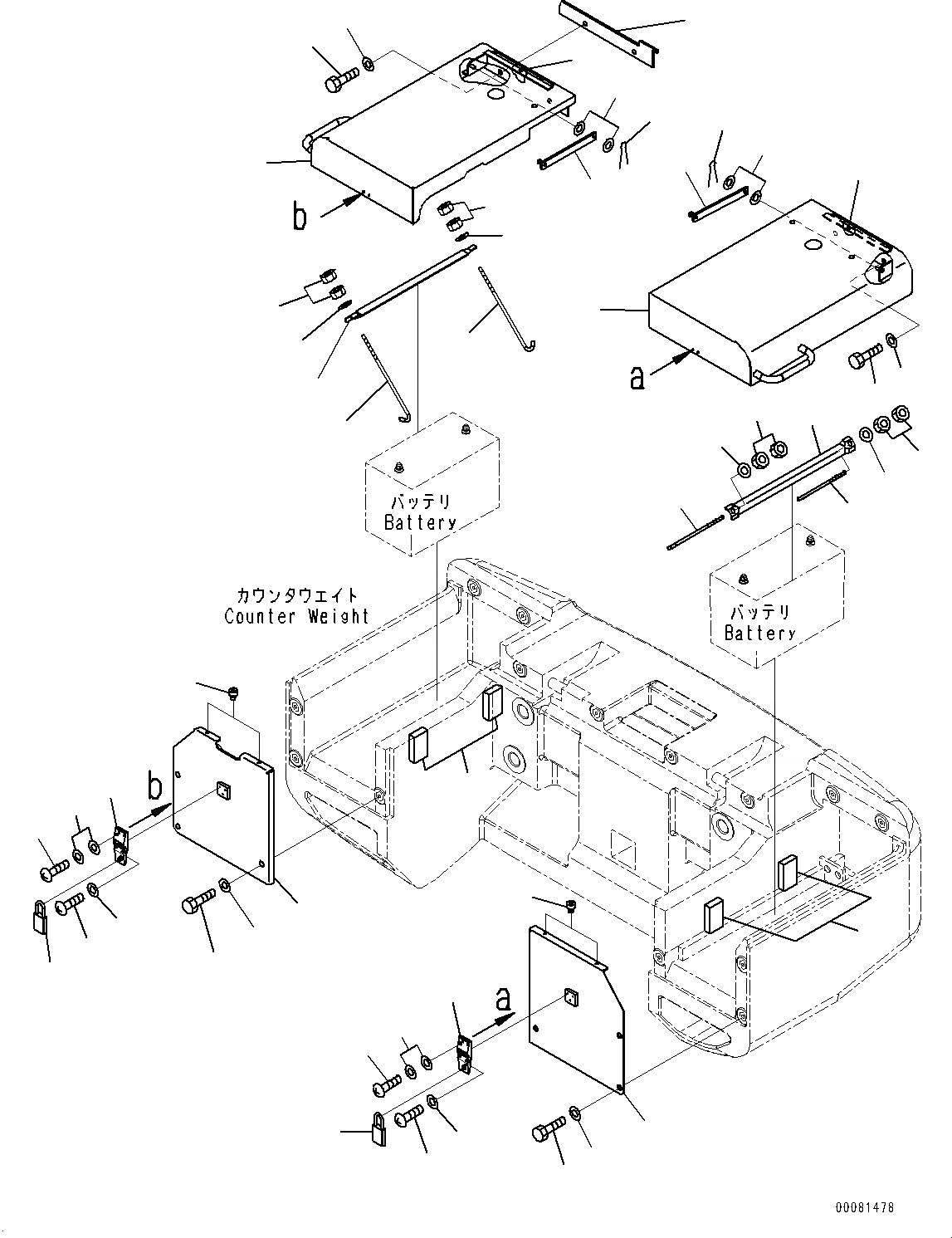 b

a

バッテリ
Battery

カウンタウエイト
Counter Weight

バッテリ
Battery

b

a

00081478