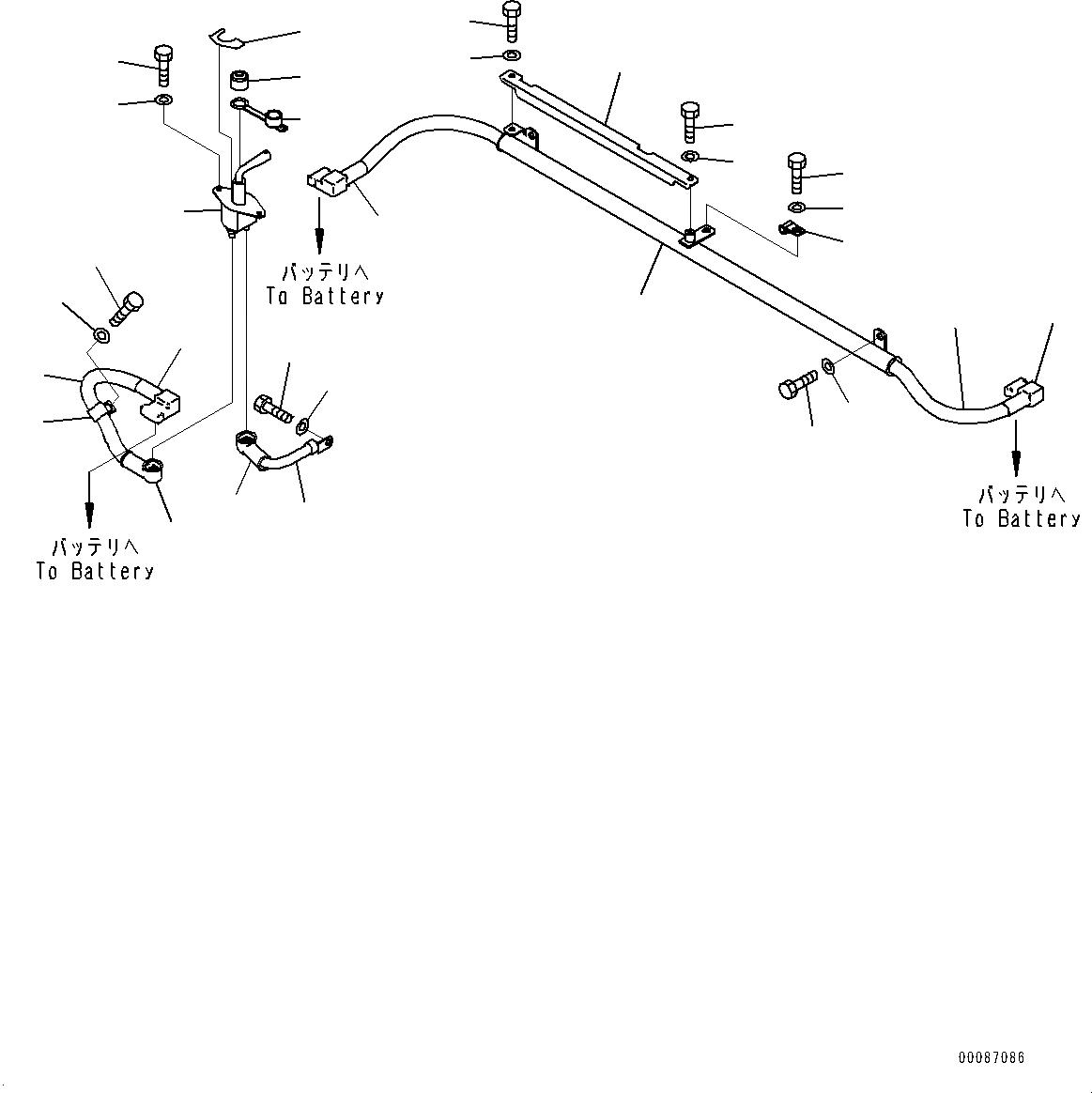 バッテリへ
To Battery

バッテリへ
To Battery

バッテリへ
To Battery

00087086