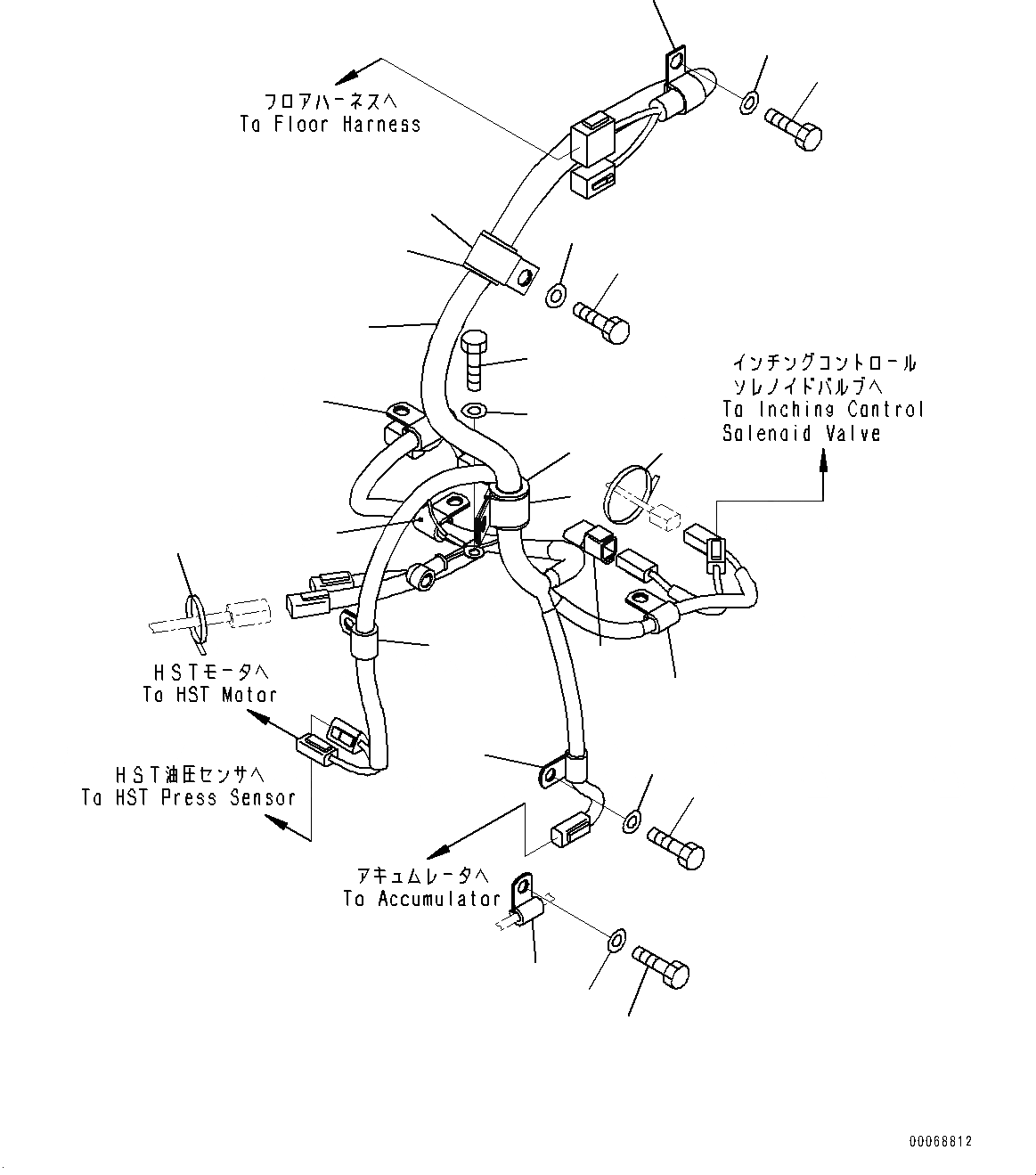 フロアハーネスへ
To Floor Harness

インチングコントロール
ソレノイドバルブへ
To Inching Control
Solenoid Valve

HSTモータへ
To HST Motor

HST油圧センサへ
To HST Press Sensor

アキュムレータへ
To Accumulator

00068812