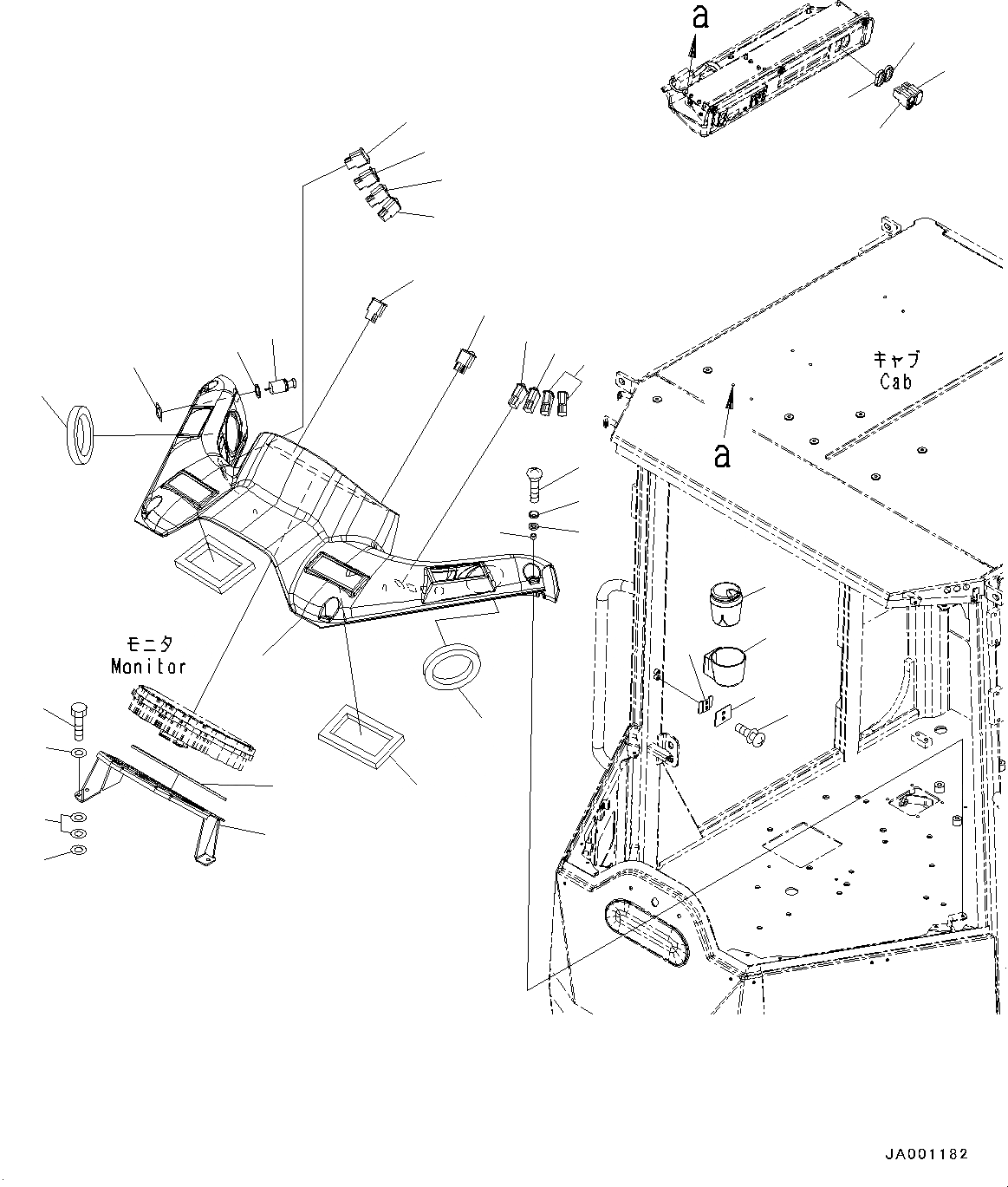 a

キャブ
Cab

a

モニタ
Monitor

JA001182