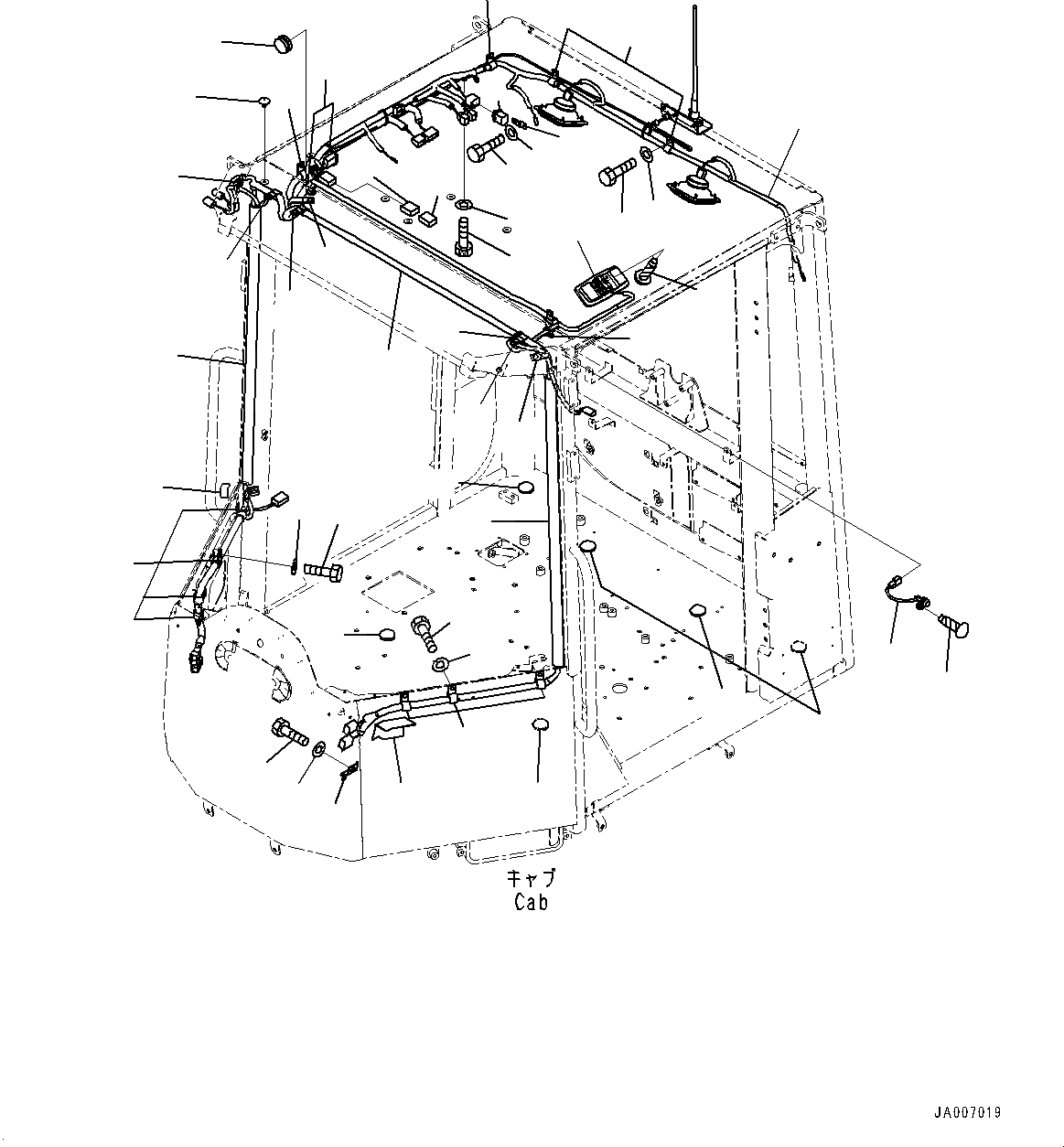 キャブ
Cab

JA007019