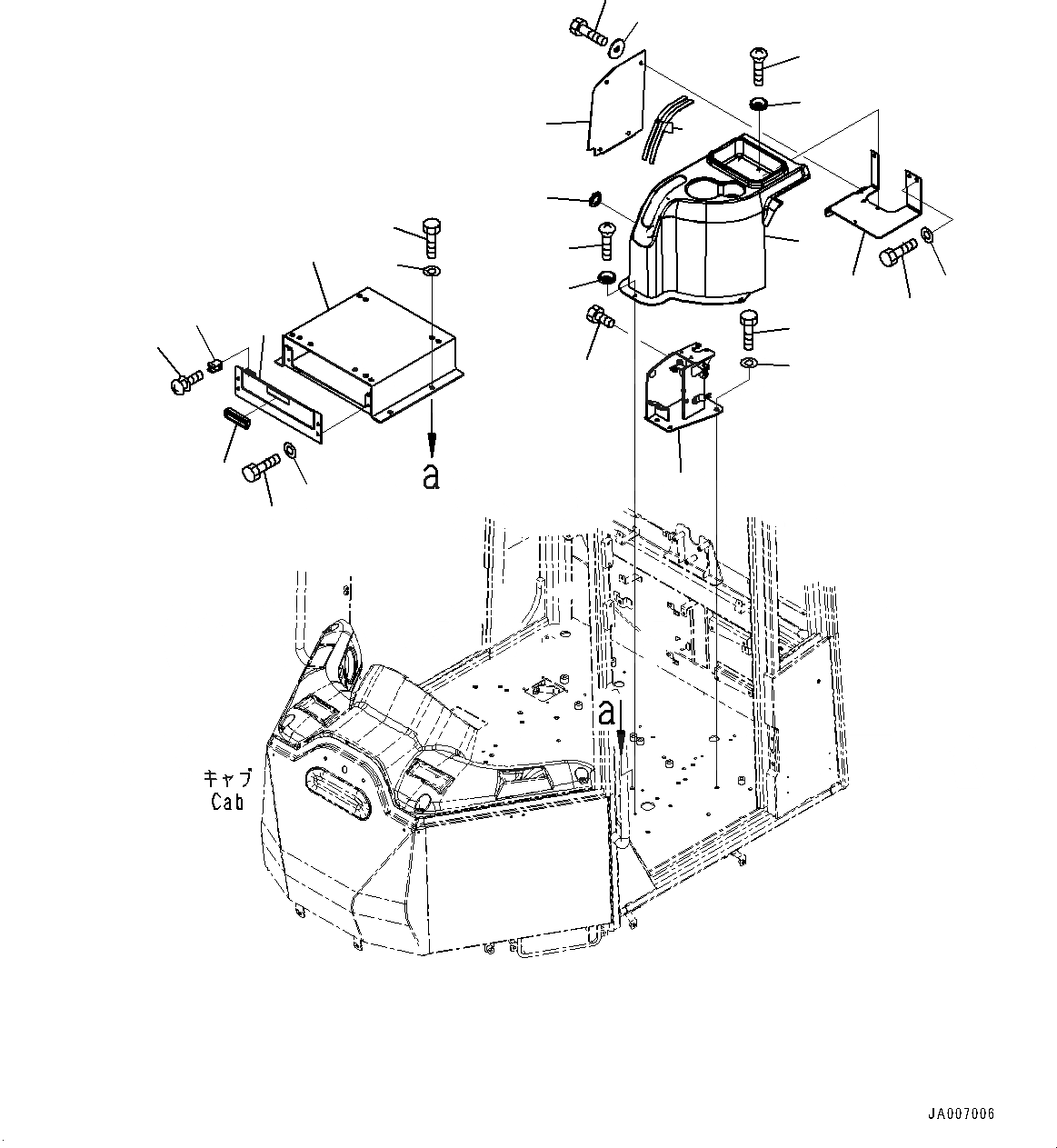 a

a

キャブ
Cab

JA007006