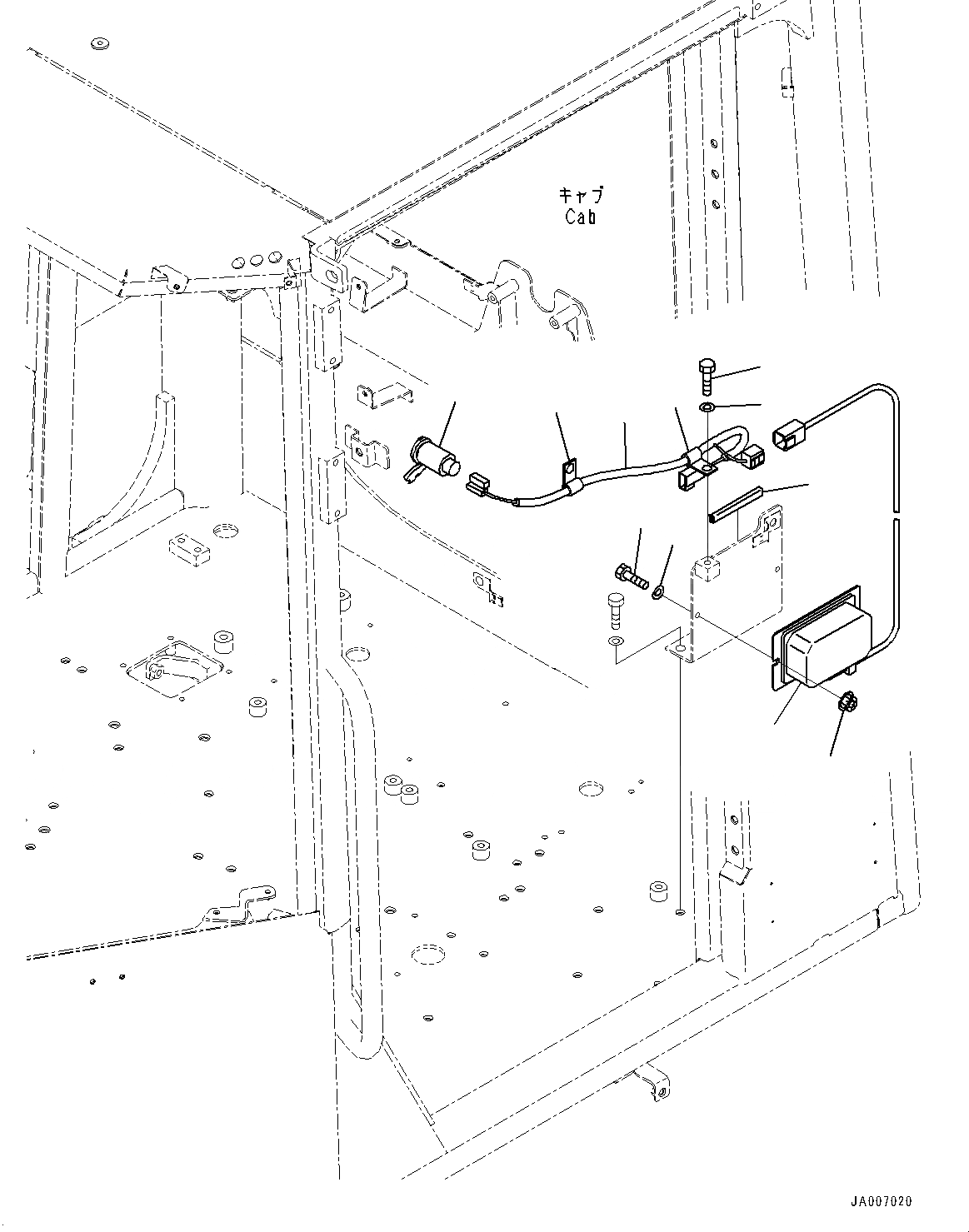 キャブ
Cab

JA007020