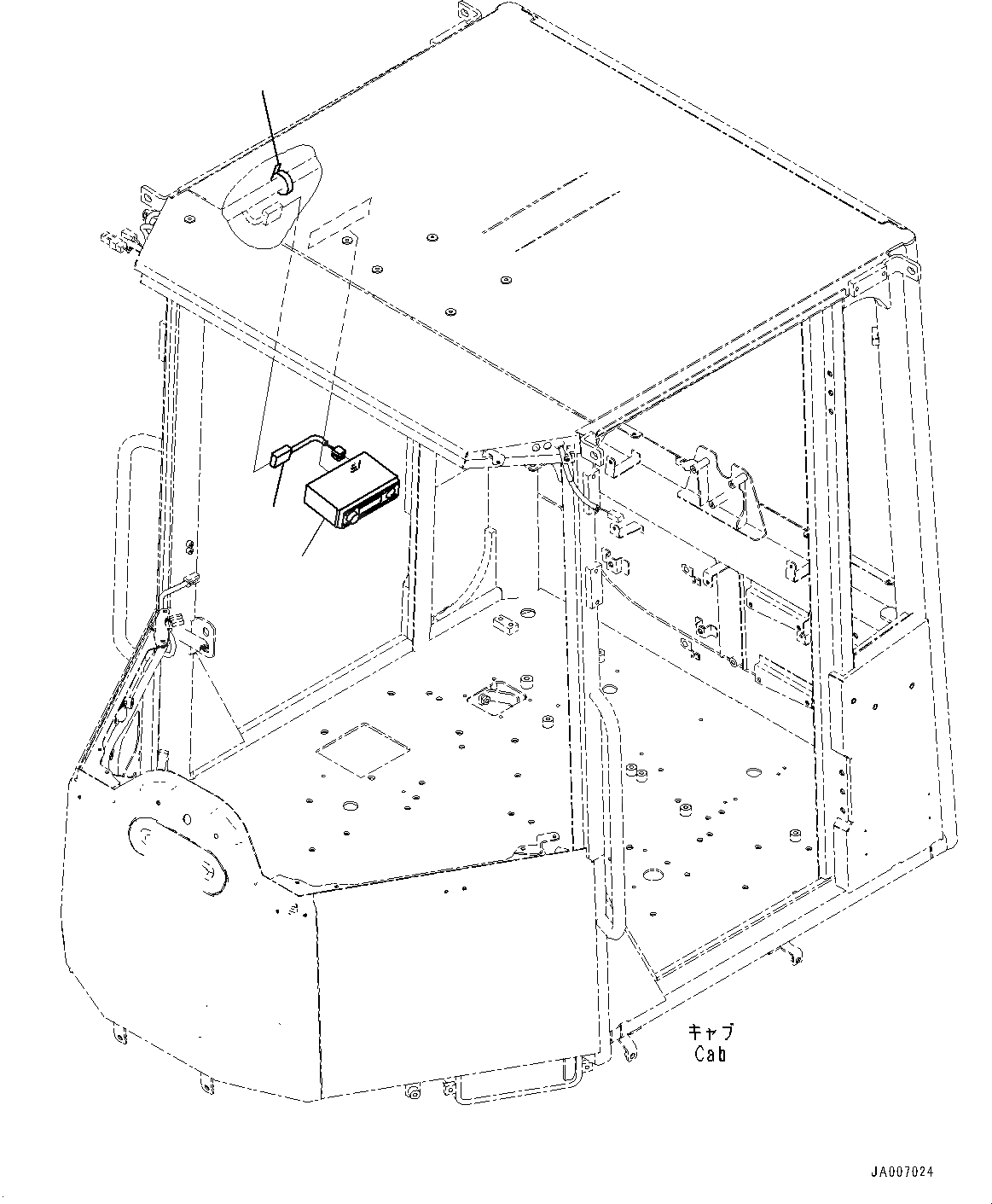 キャブ
Cab

JA007024