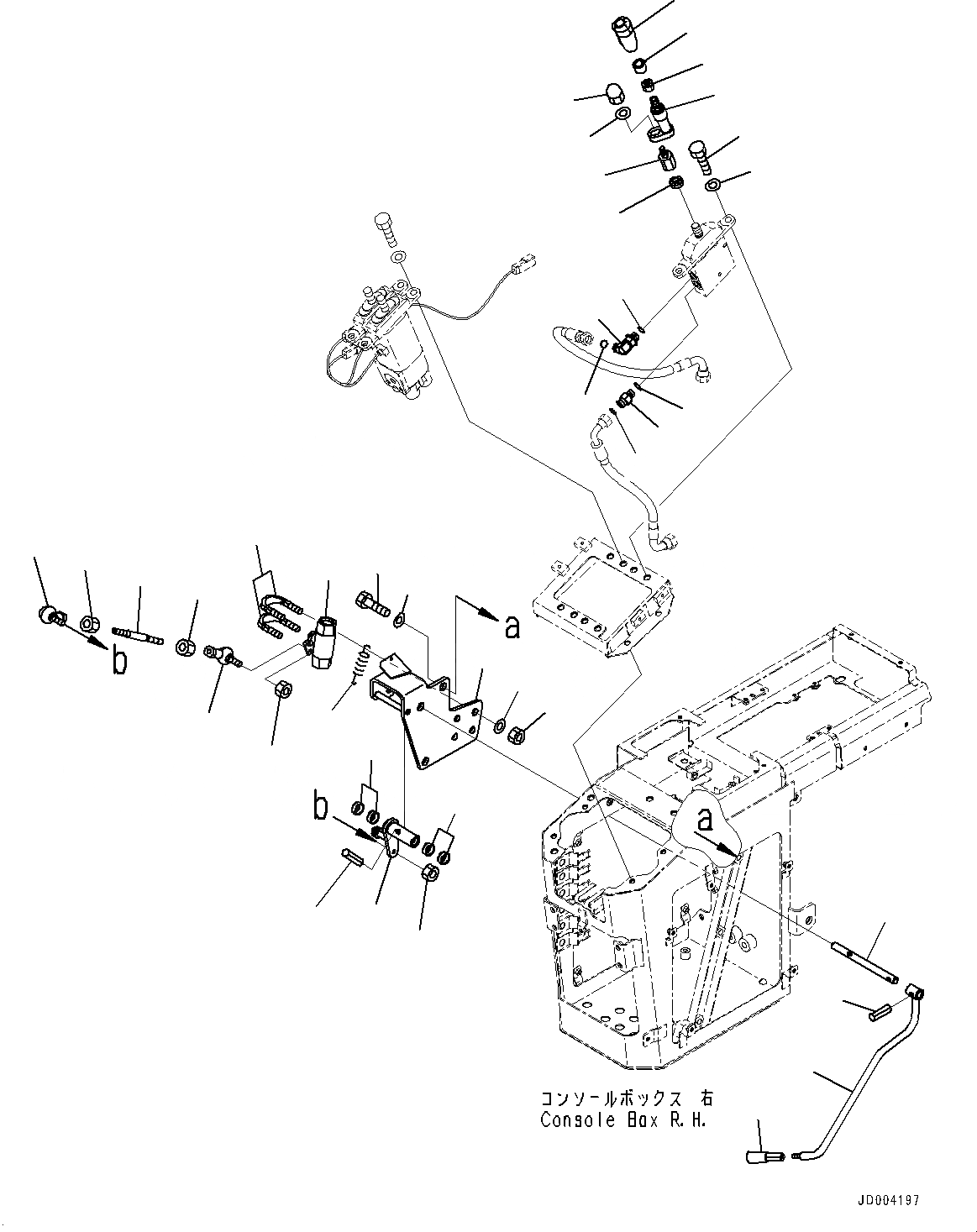 a

b

b

a

コンソールボックス 右
Console Box R.H.

JD004197