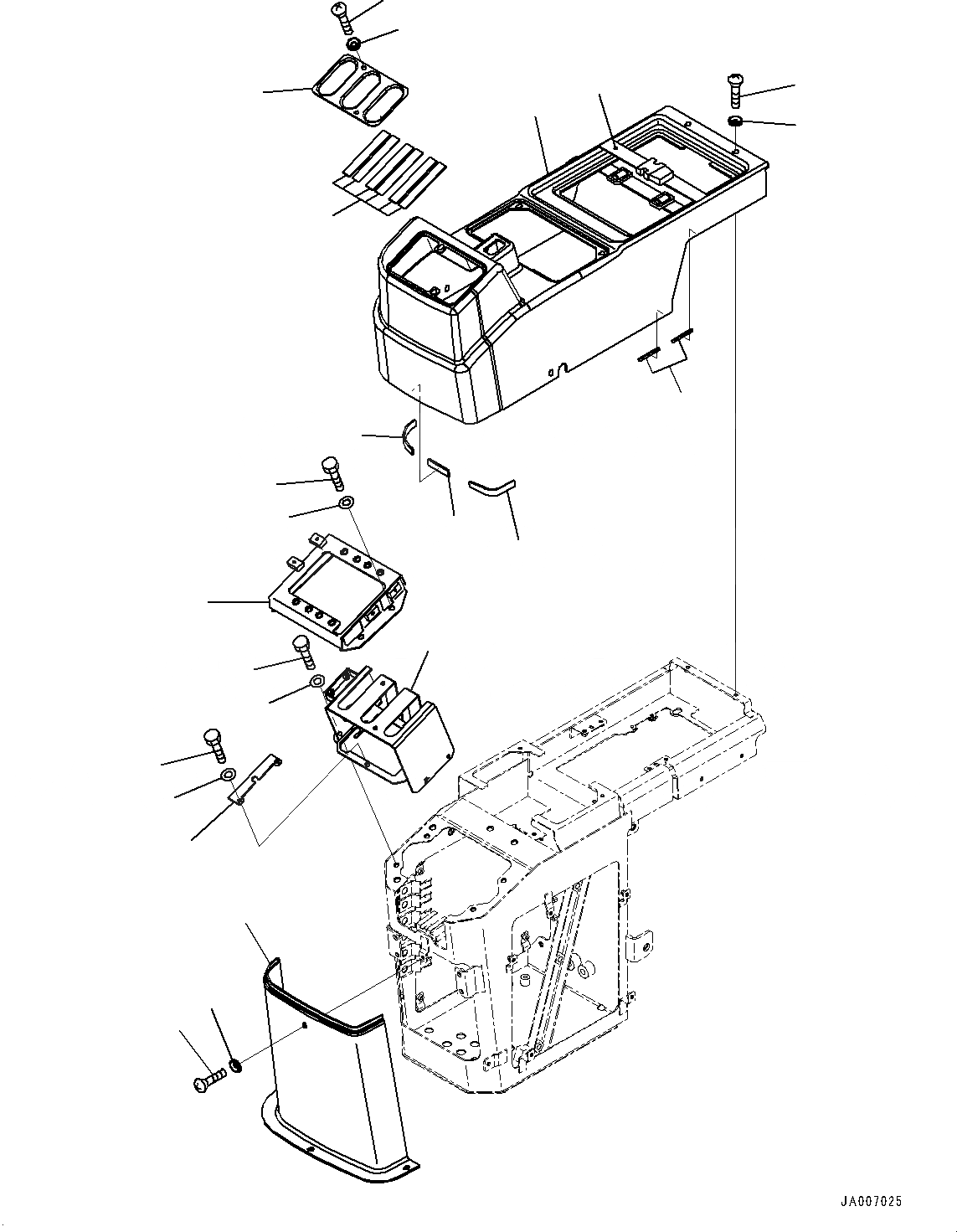 JA007025