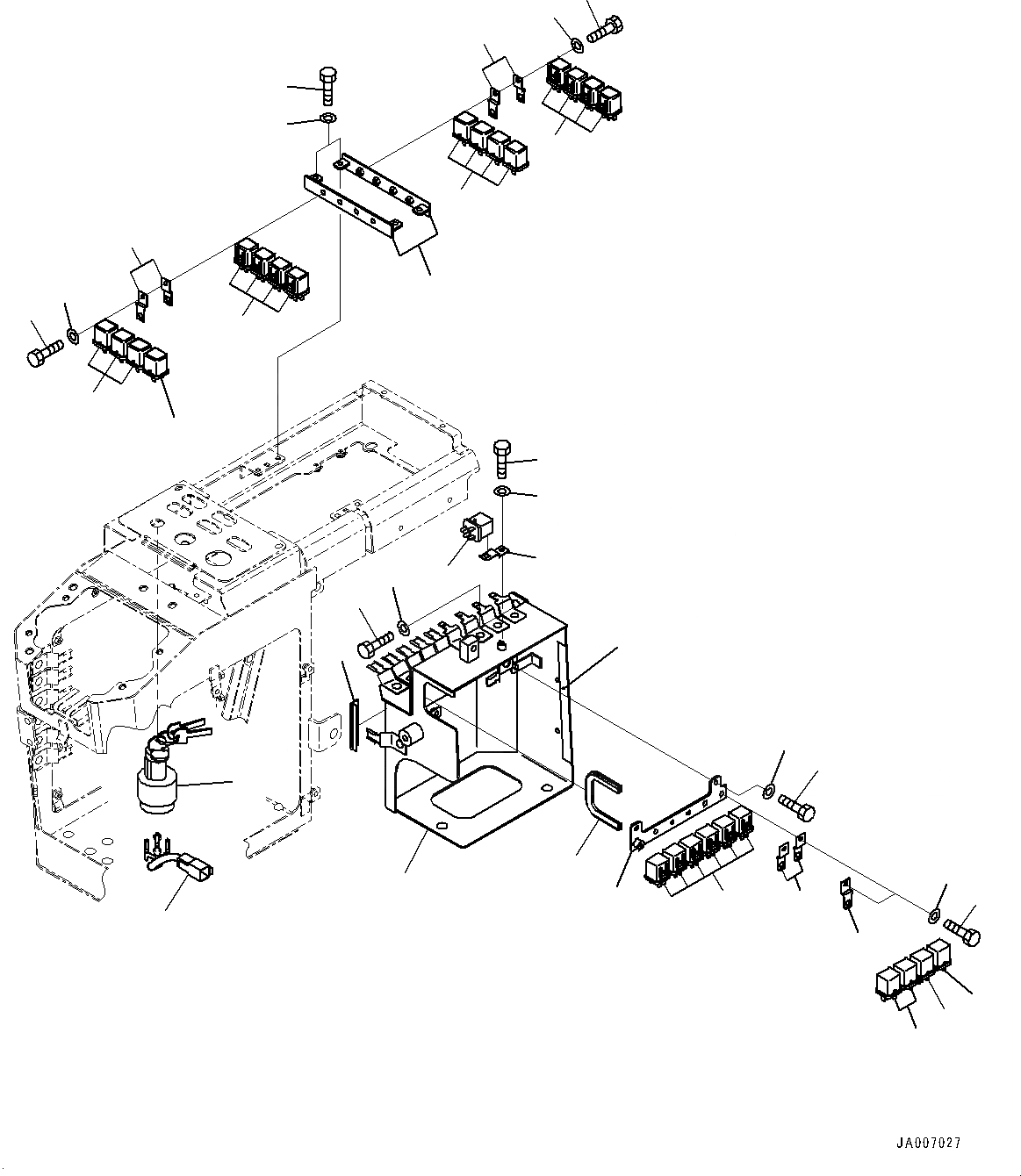 JA007027