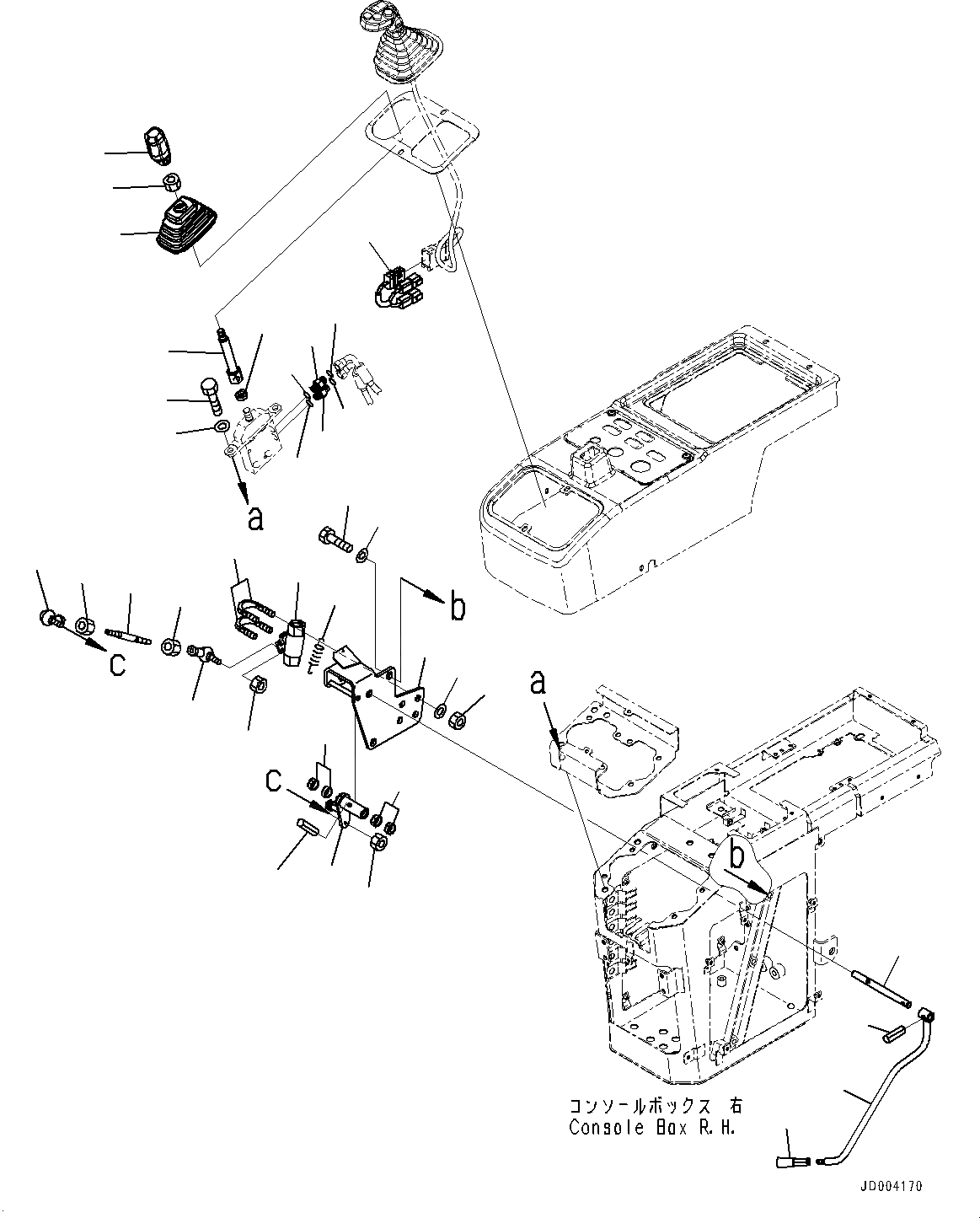 a

b

c

a

c

b

コンソールボックス 右
Console Box R.H.

JD004170