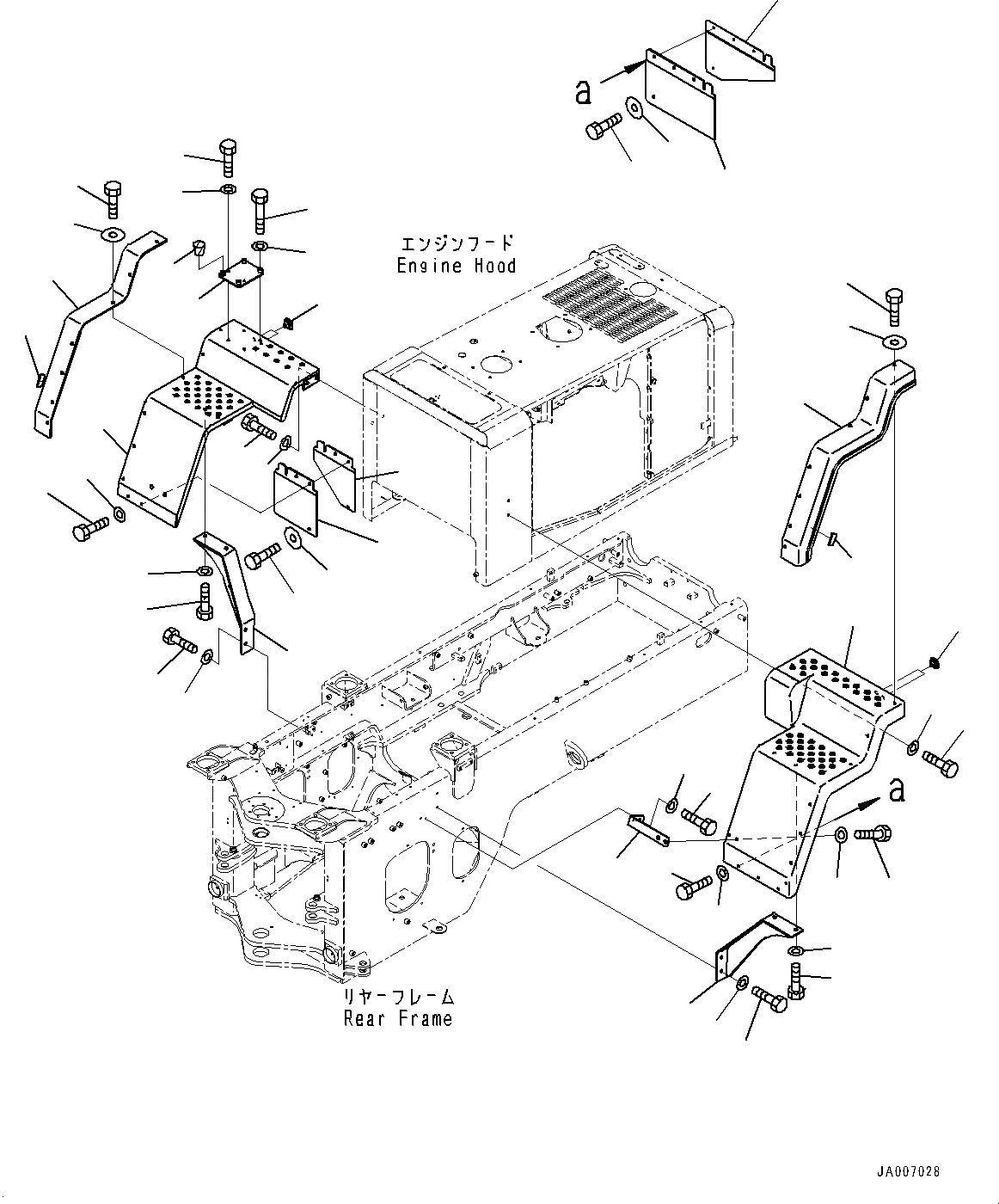 a

エンジンフード
Engine Hood

a

リヤーフレーム
Rear Frame

JA007028