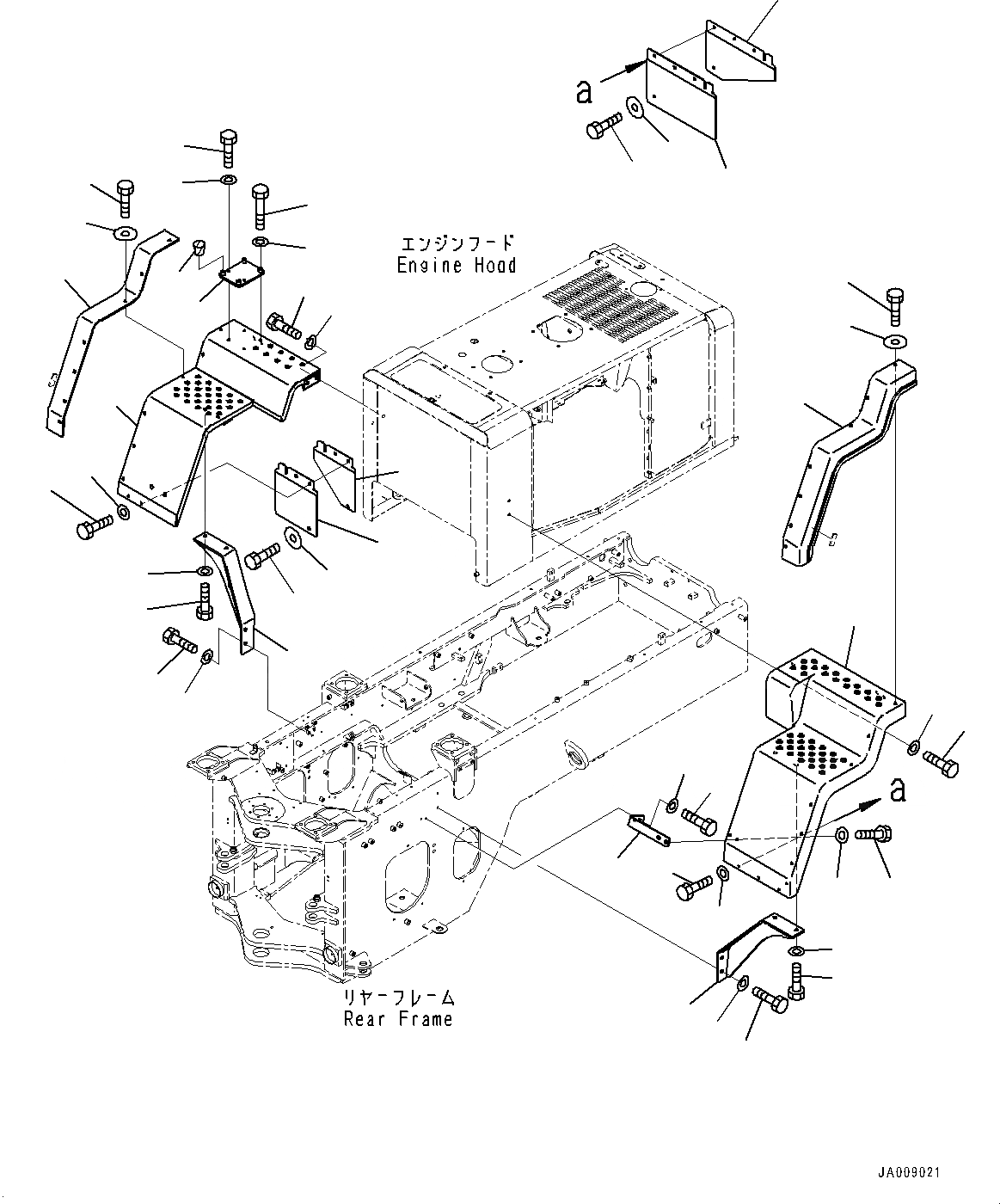 a

エンジンフード
Engine Hood

a

リヤーフレーム
Rear Frame

JA009021