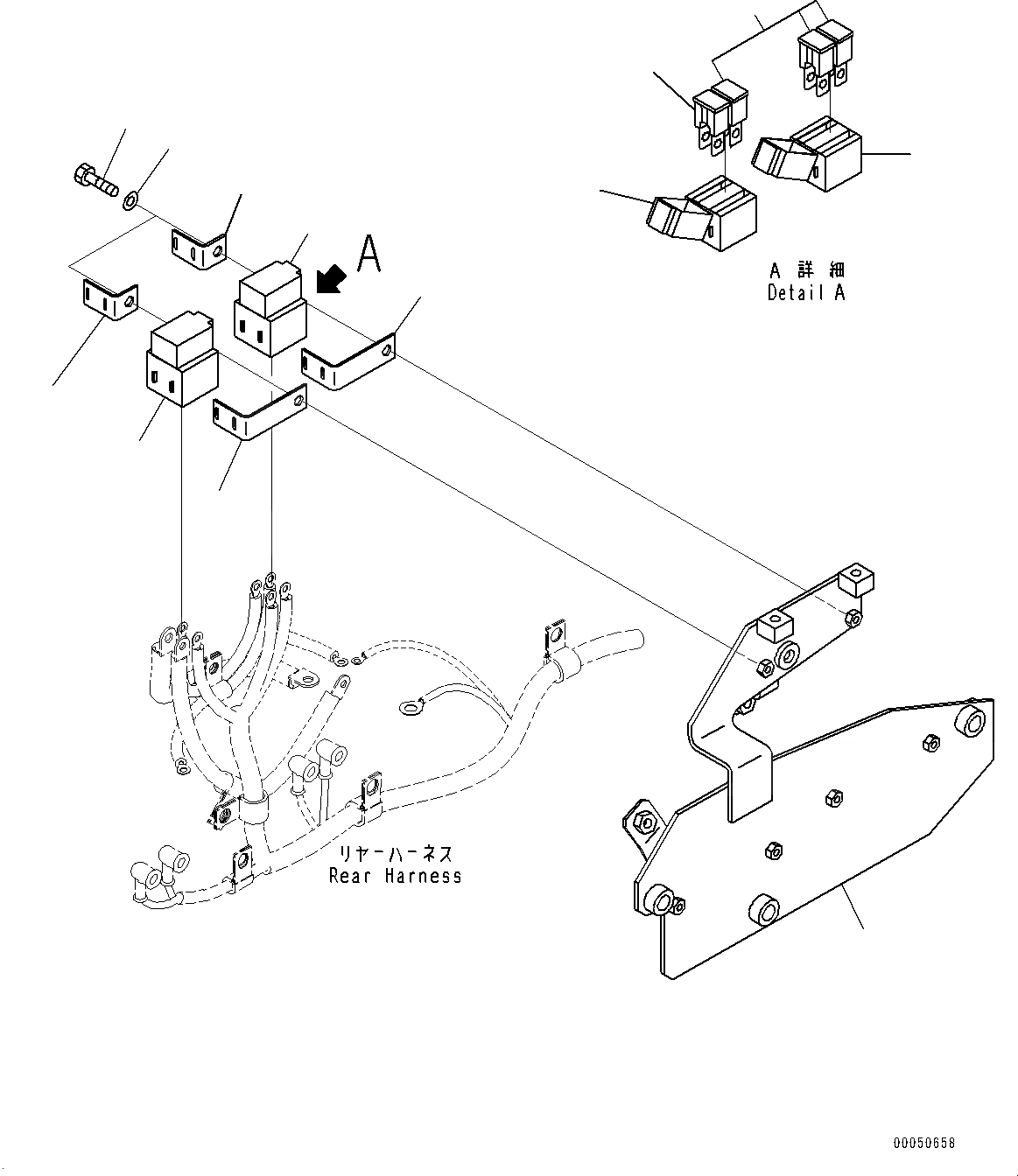 A

A 詳 細
Detail A

リヤーハーネス
Rear Harness

00050658