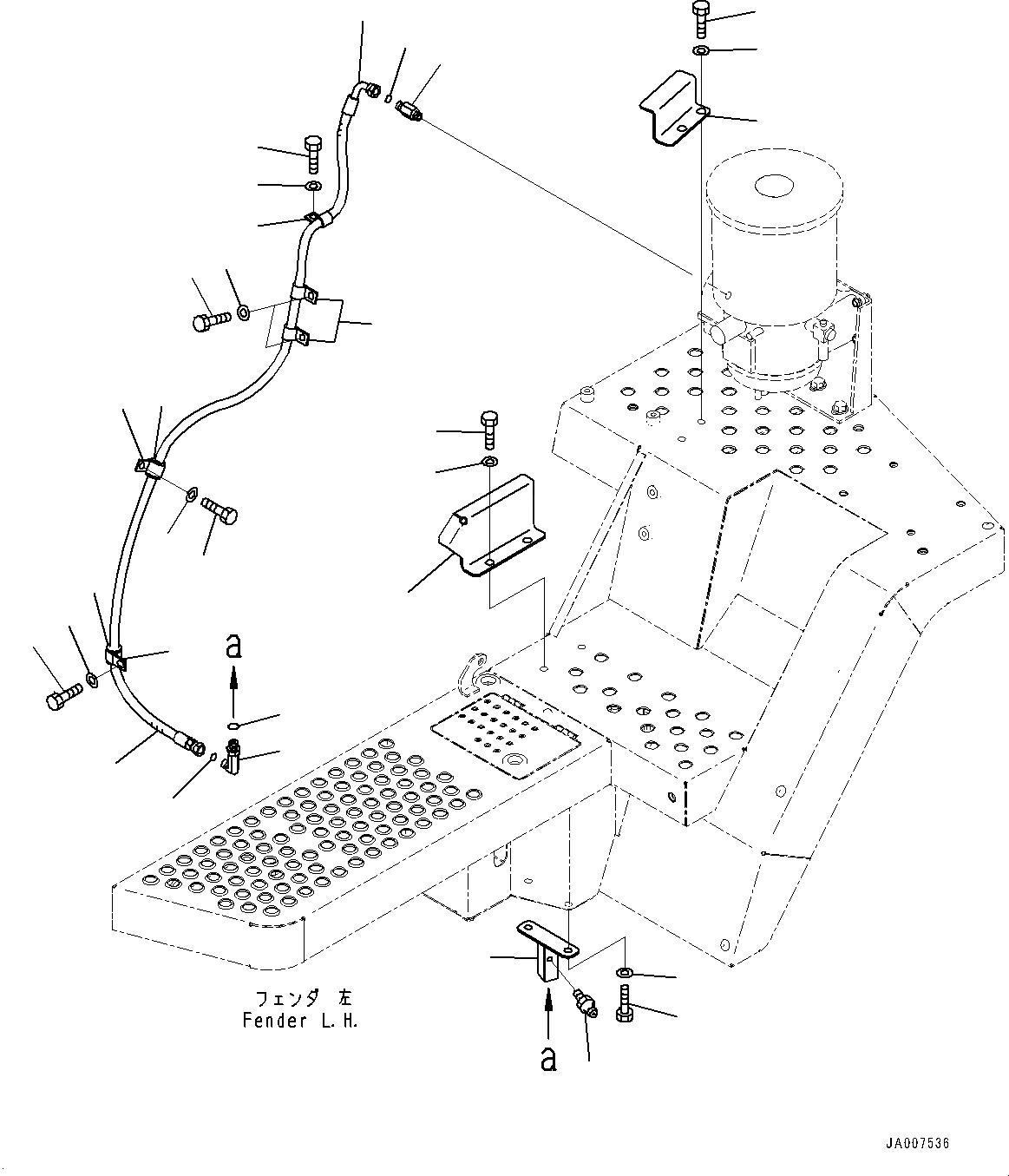 a

フェンダ 左
Fender L.H.

a

JA007536