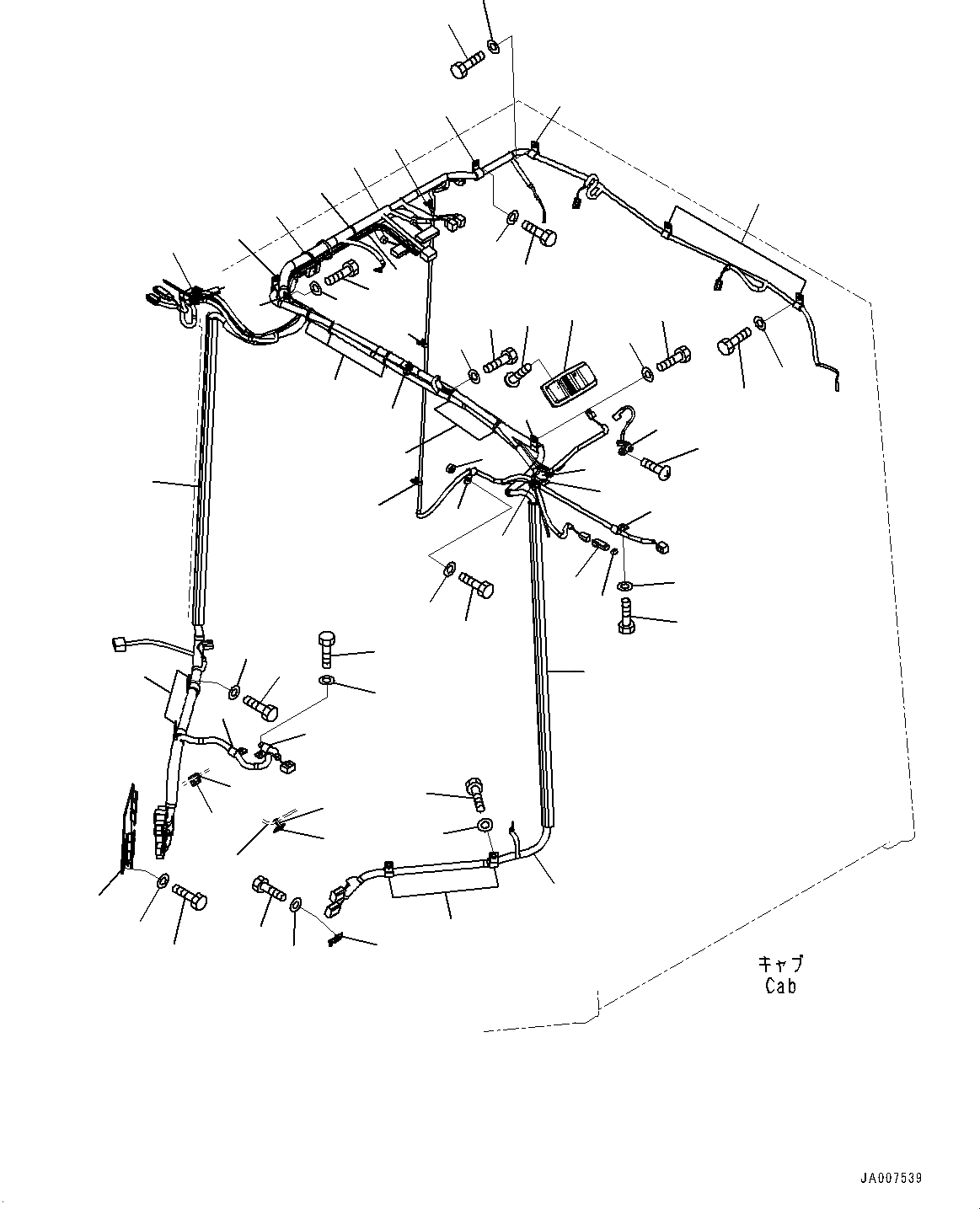 キャブ
Cab

JA007539