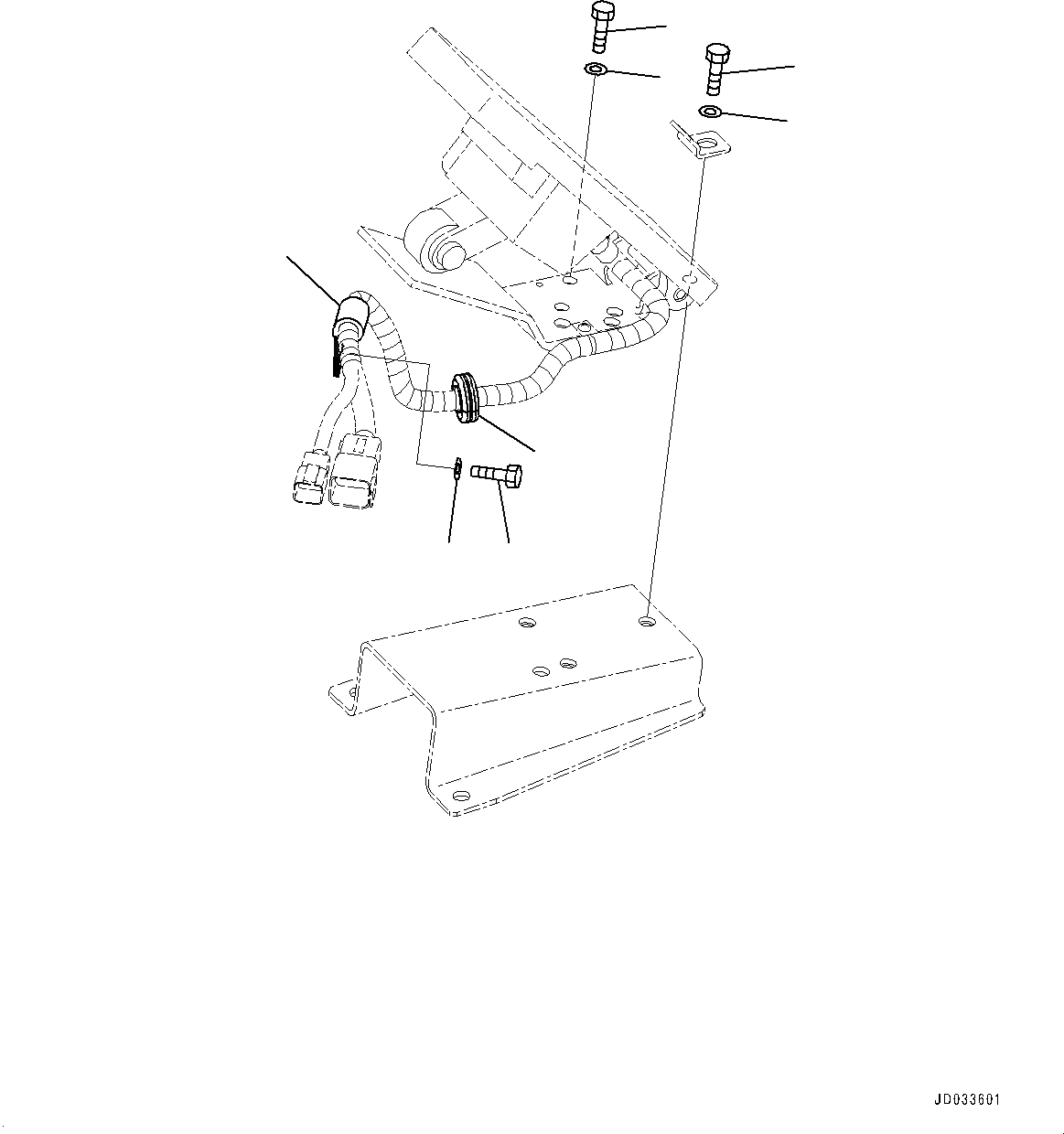 JD033601