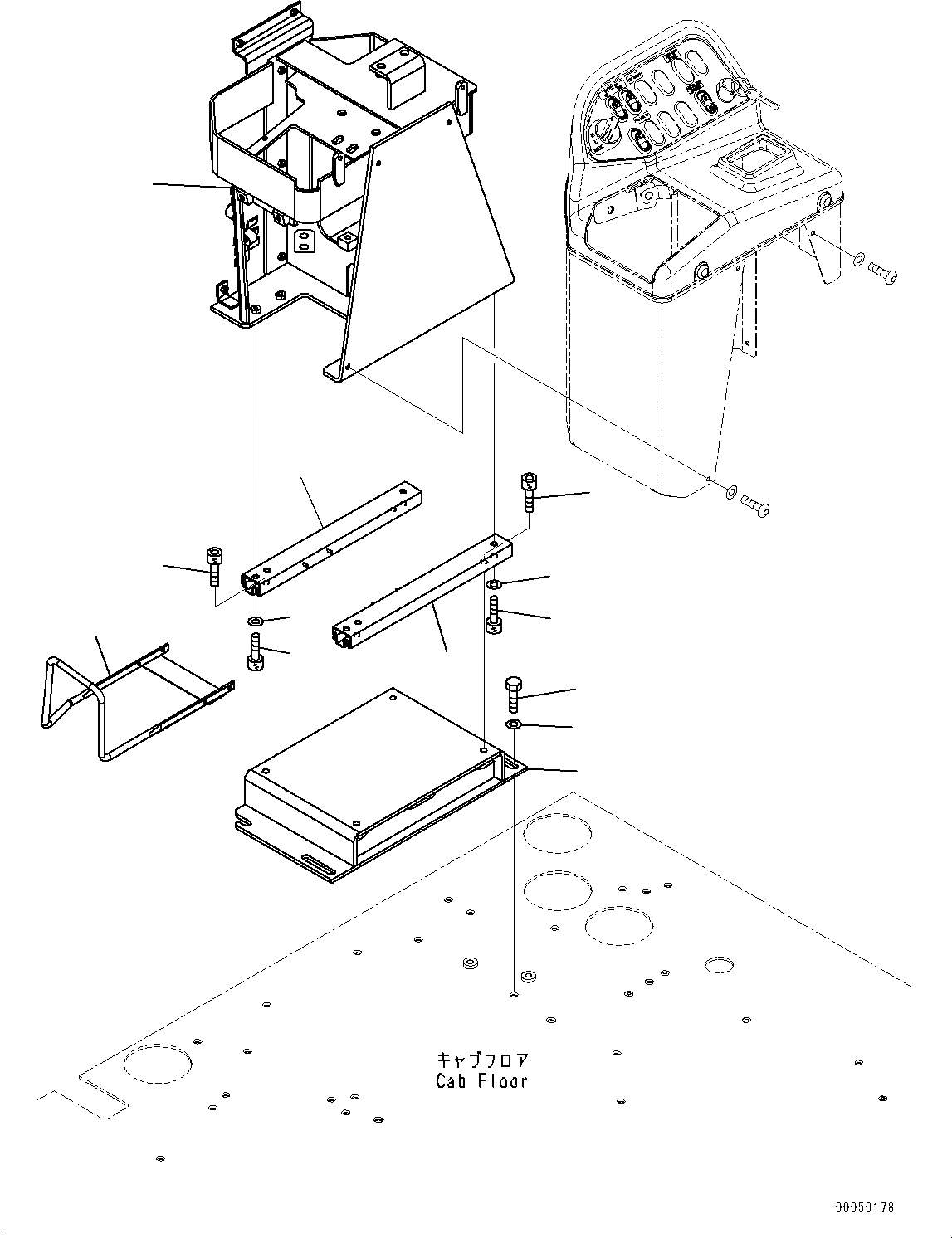 キャブフロア
Cab Floor

00050178