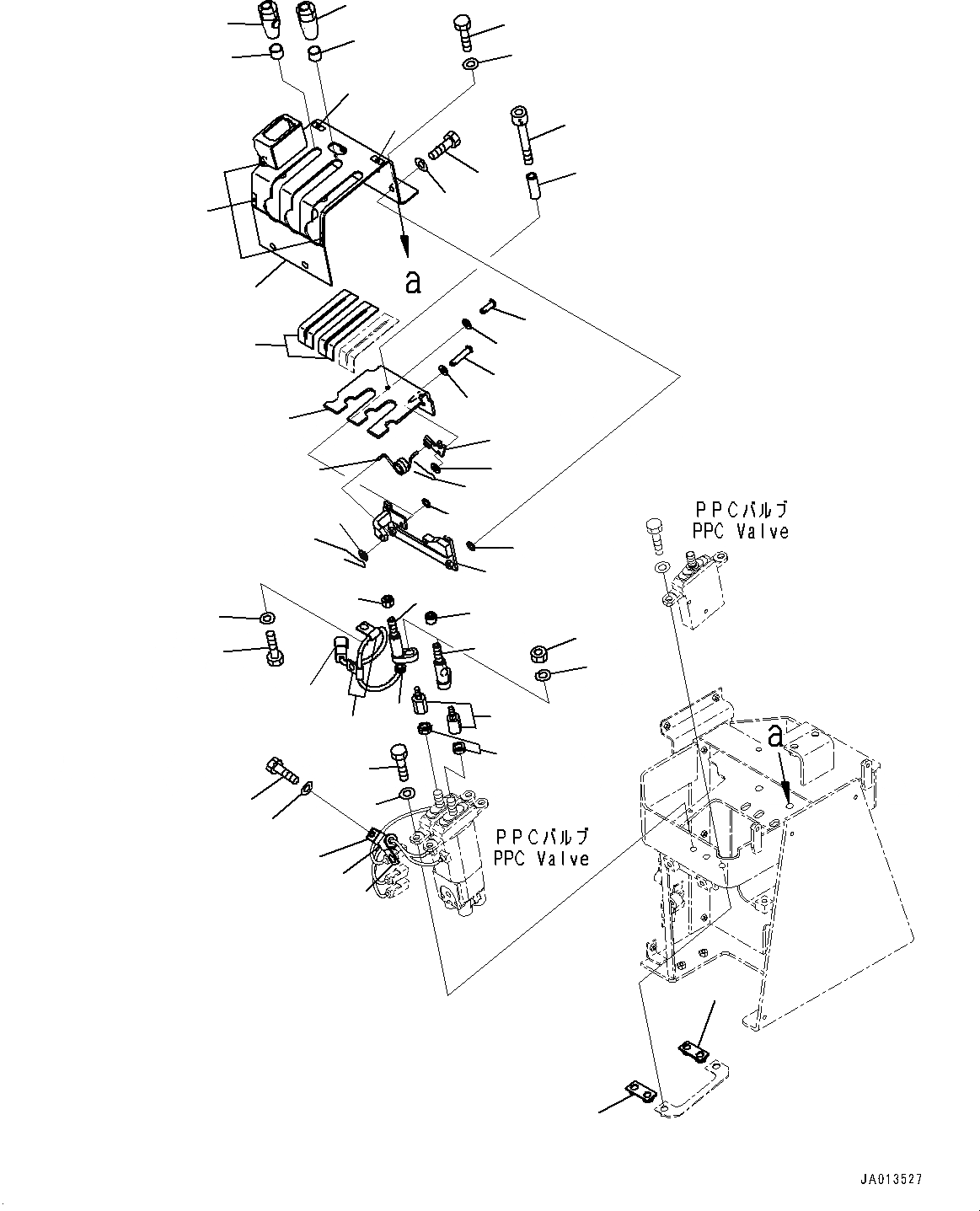 a

PPCバルブ
PPC Valve

a

PPCバルブ
PPC Valve

JA013527