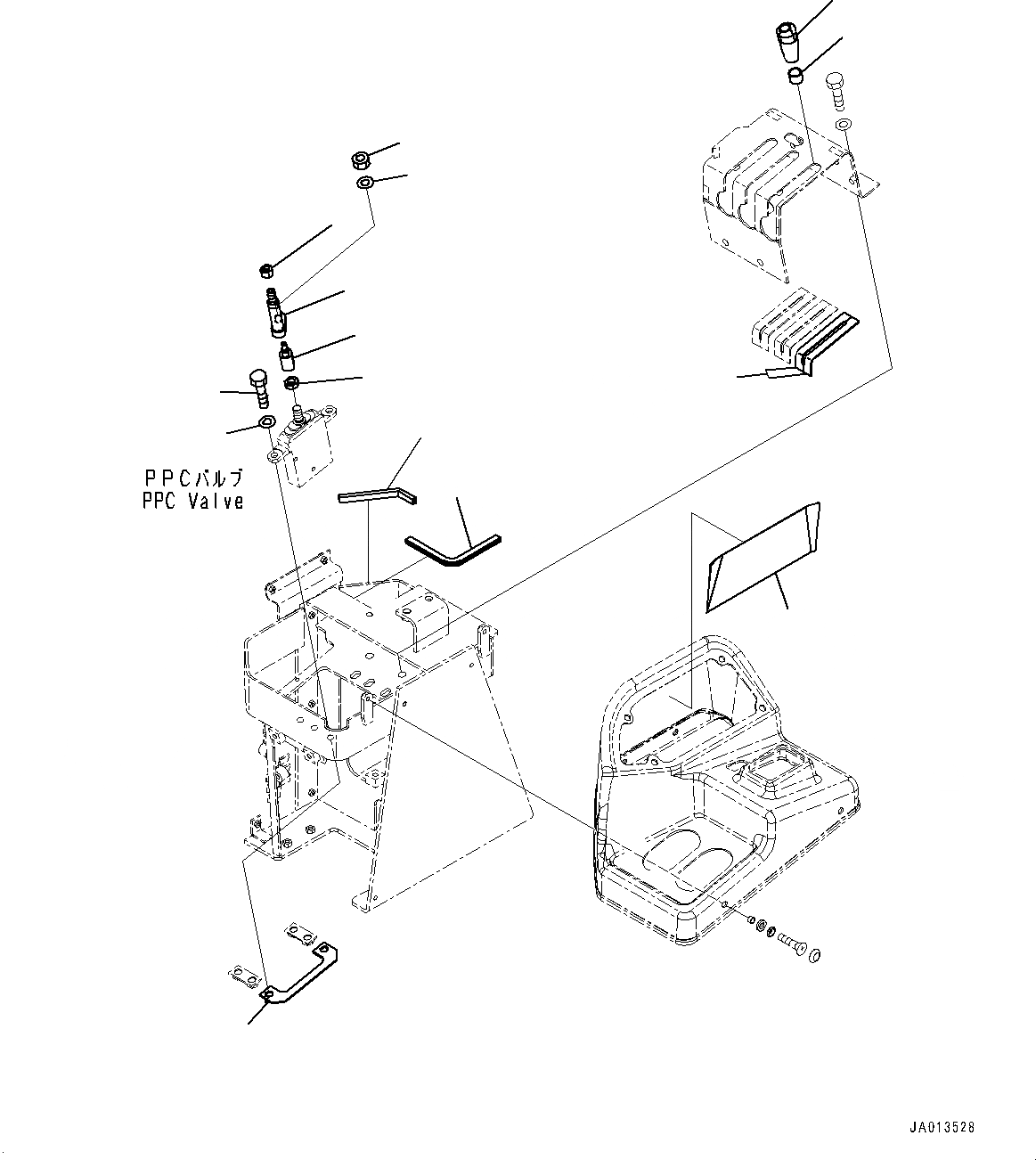 PPCバルブ
PPC Valve

JA013528