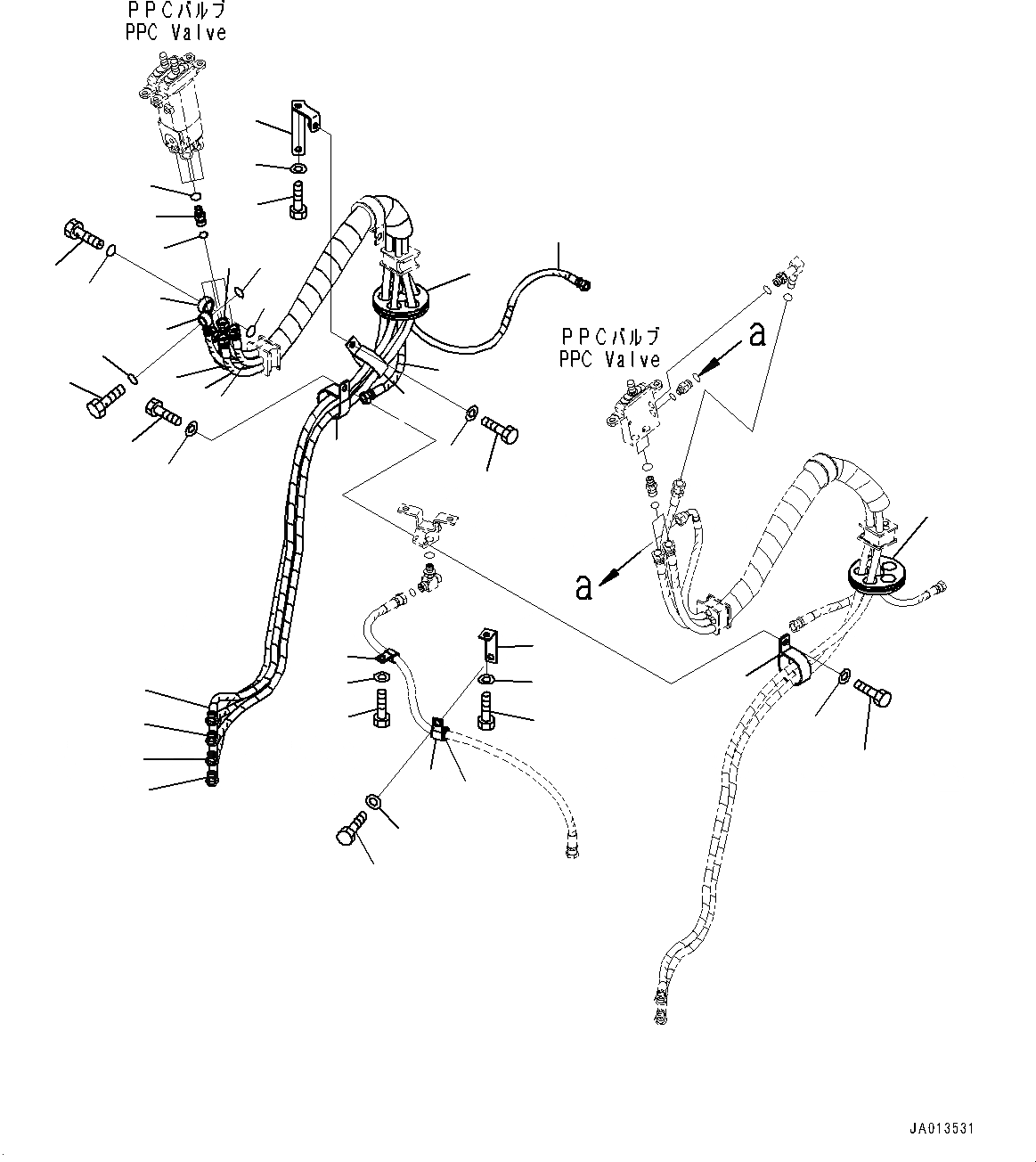 PPCバルブ
PPC Valve

PPCバルブ
PPC Valve

a

a

JA013531