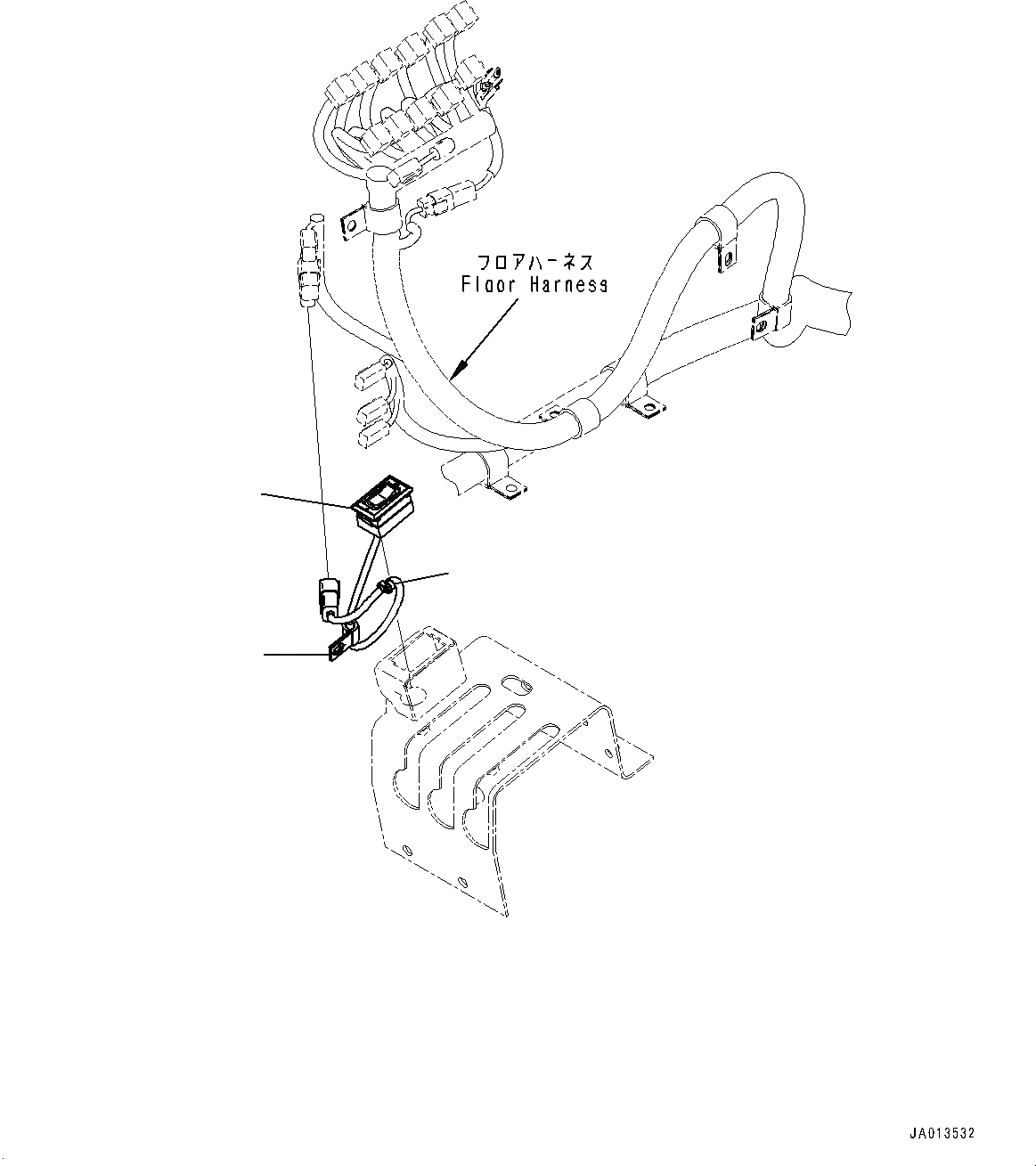 フロアハーネス
Floor Harness

JA013532