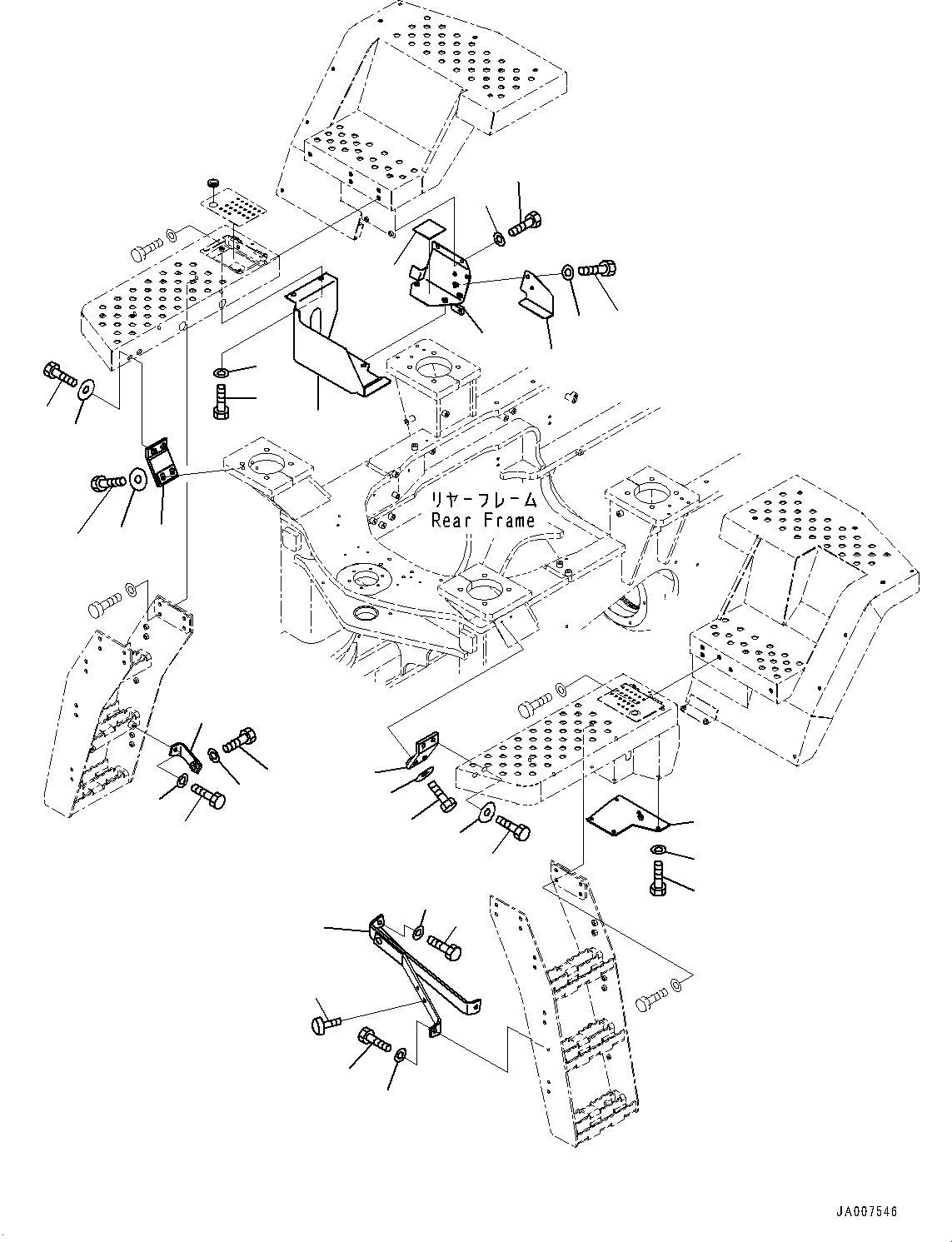 リヤーフレーム
Rear Frame

JA007546