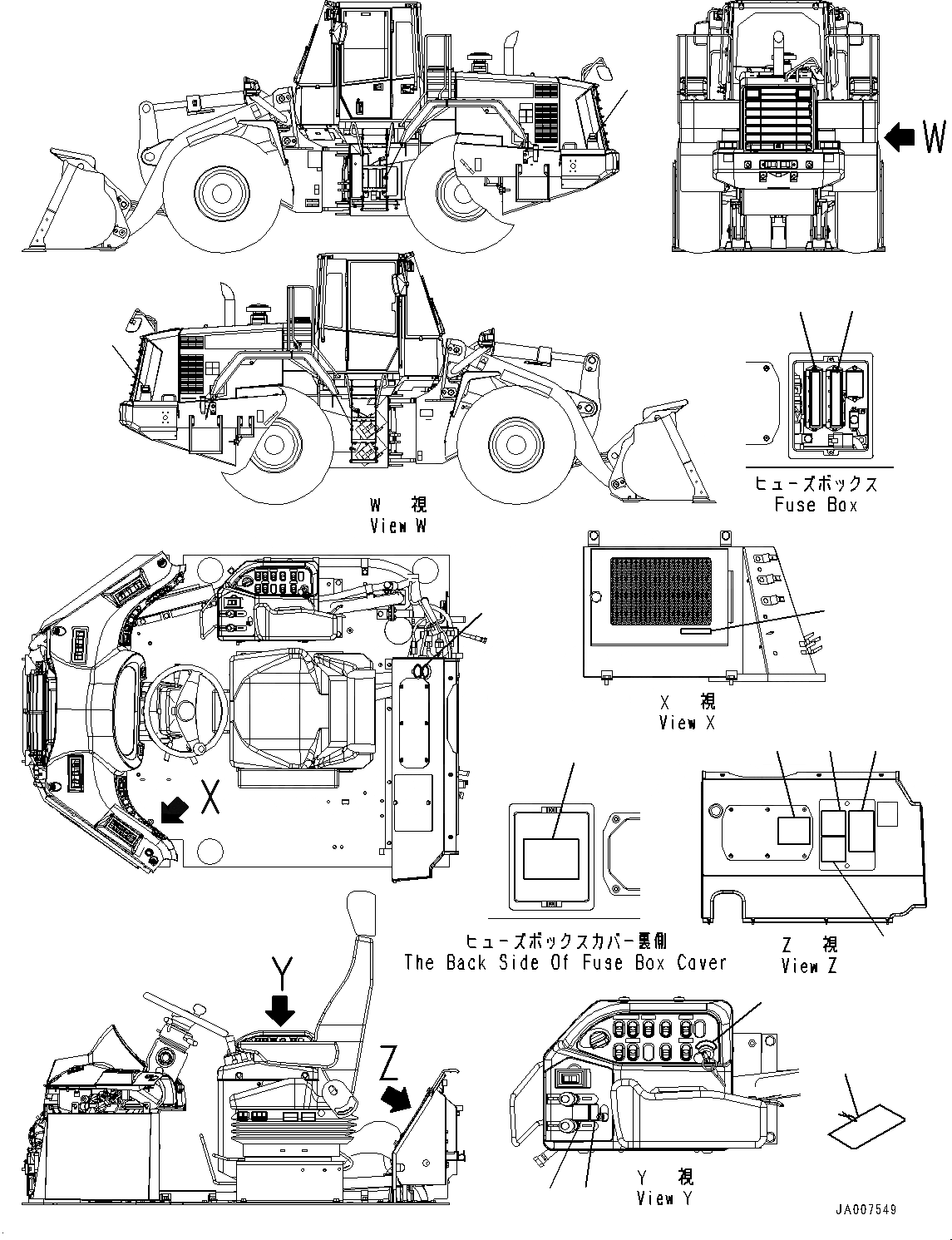 W

W 視
View W

ヒューズボックス
Fuse Box

X 視
View X

X

ヒューズボックスカバー裏側
The Back Side Of Fuse Box Cover

Z 視
View Z

Y

Z

Y 視
View Y

JA007549