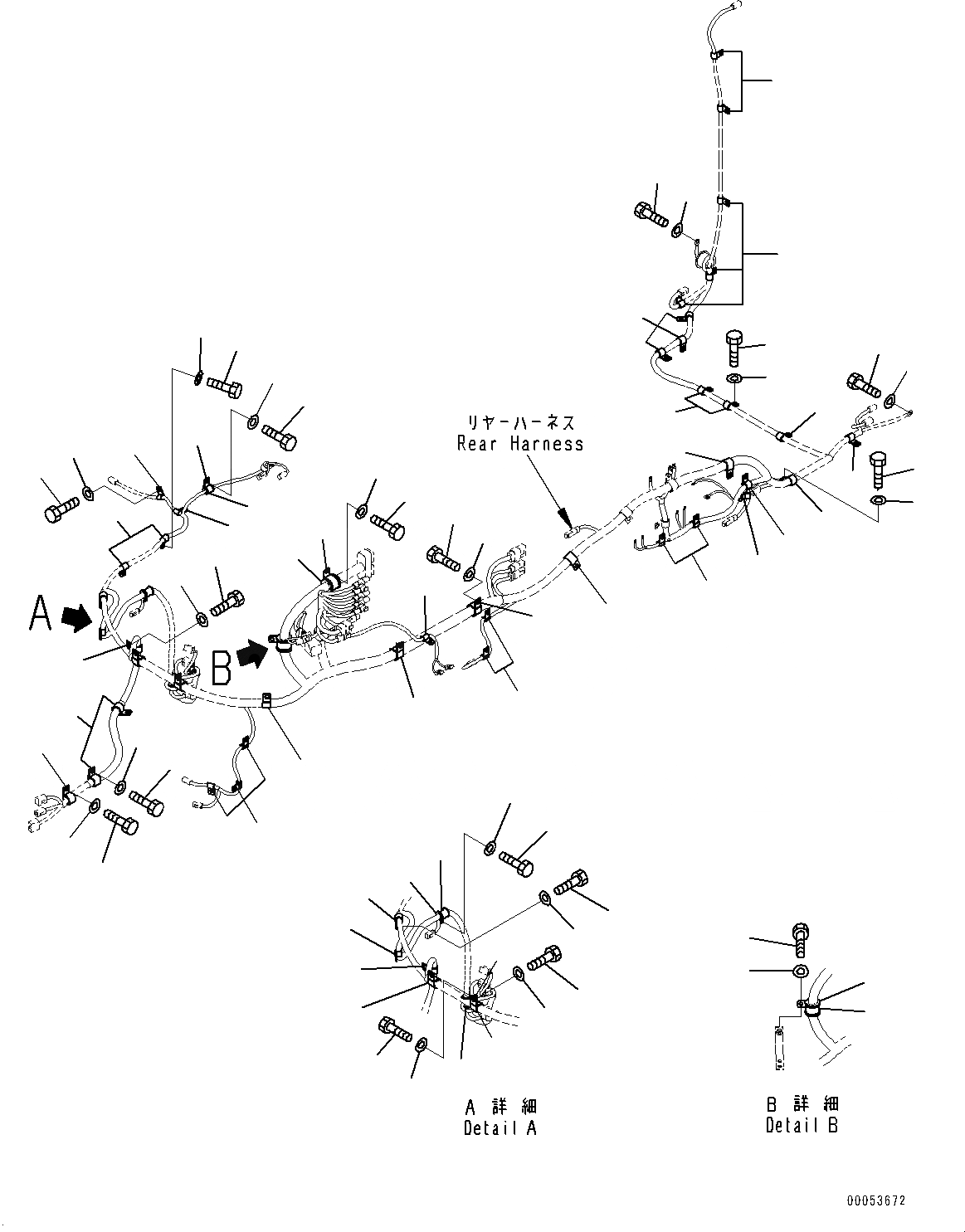 リヤーハーネス
Rear Harness

A

B

A 詳 細
Detail A

B 詳 細
Detail B

00053672