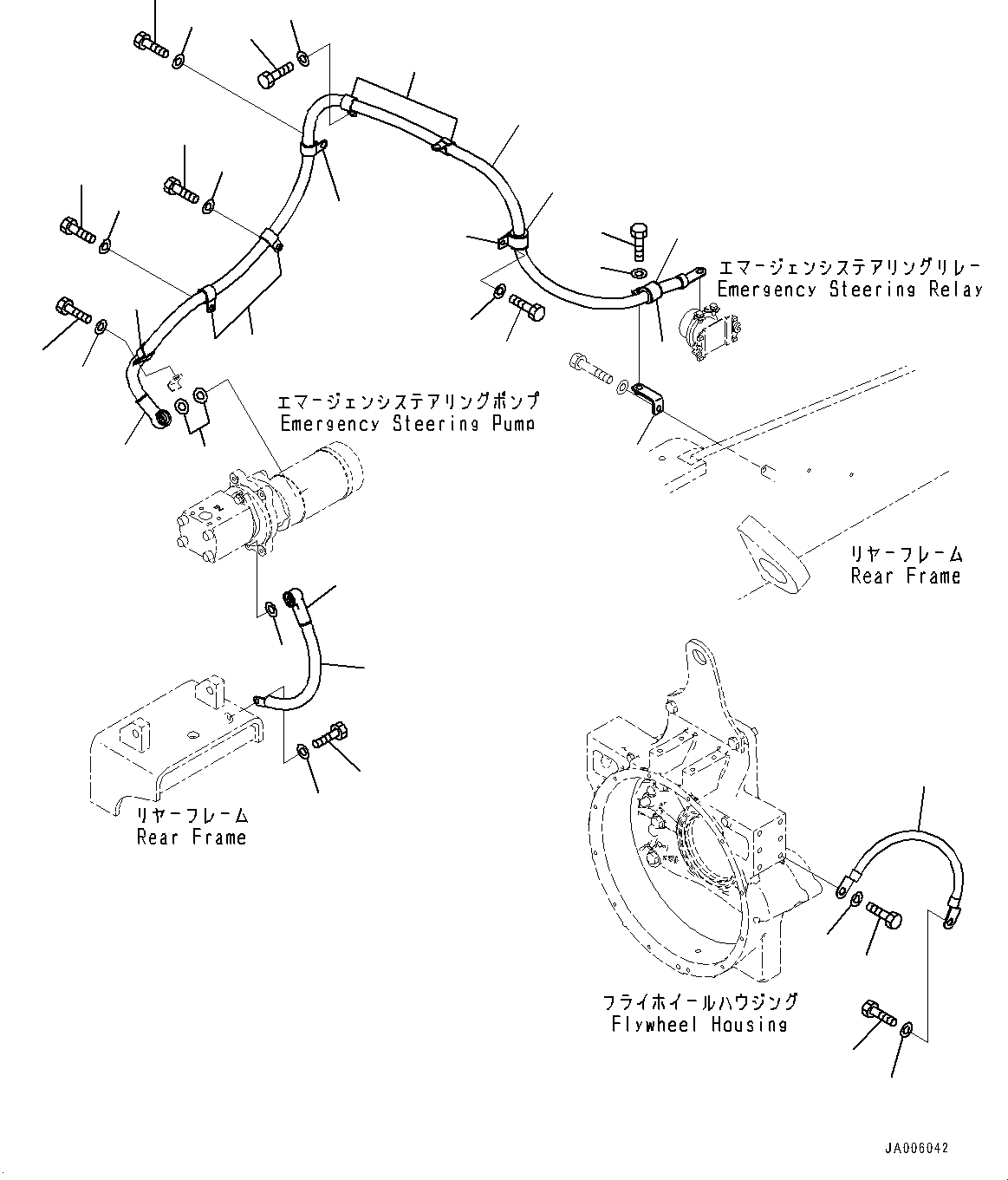 エマージェンシステアリングリレー
Emergency Steering Relay

エマージェンシステアリングポンプ
Emergency Steering Pump

リヤーフレーム
Rear Frame

リヤーフレーム
Rear Frame

フライホイールハウジング
Flywheel Housing

JA006042