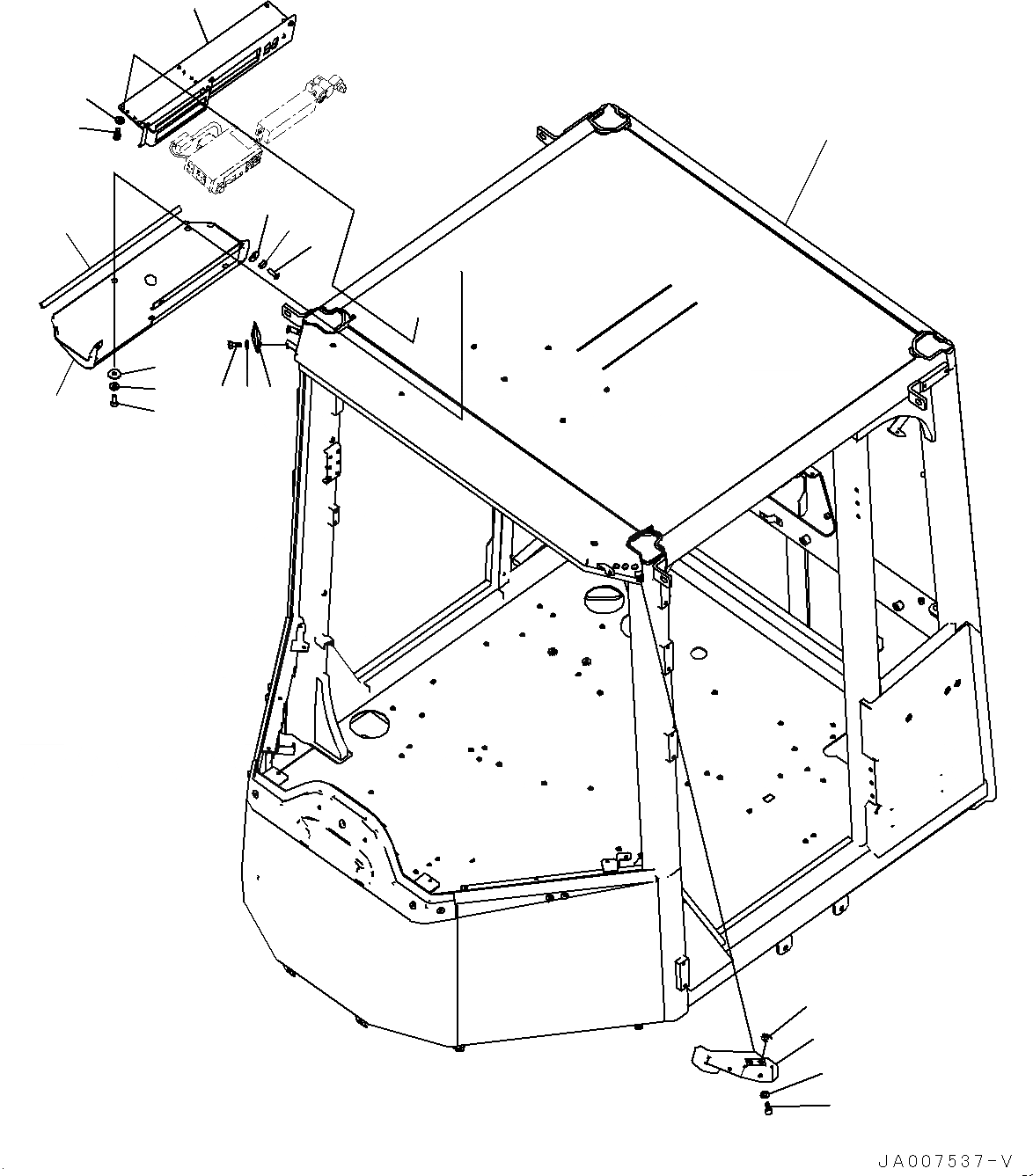 JA007537-V