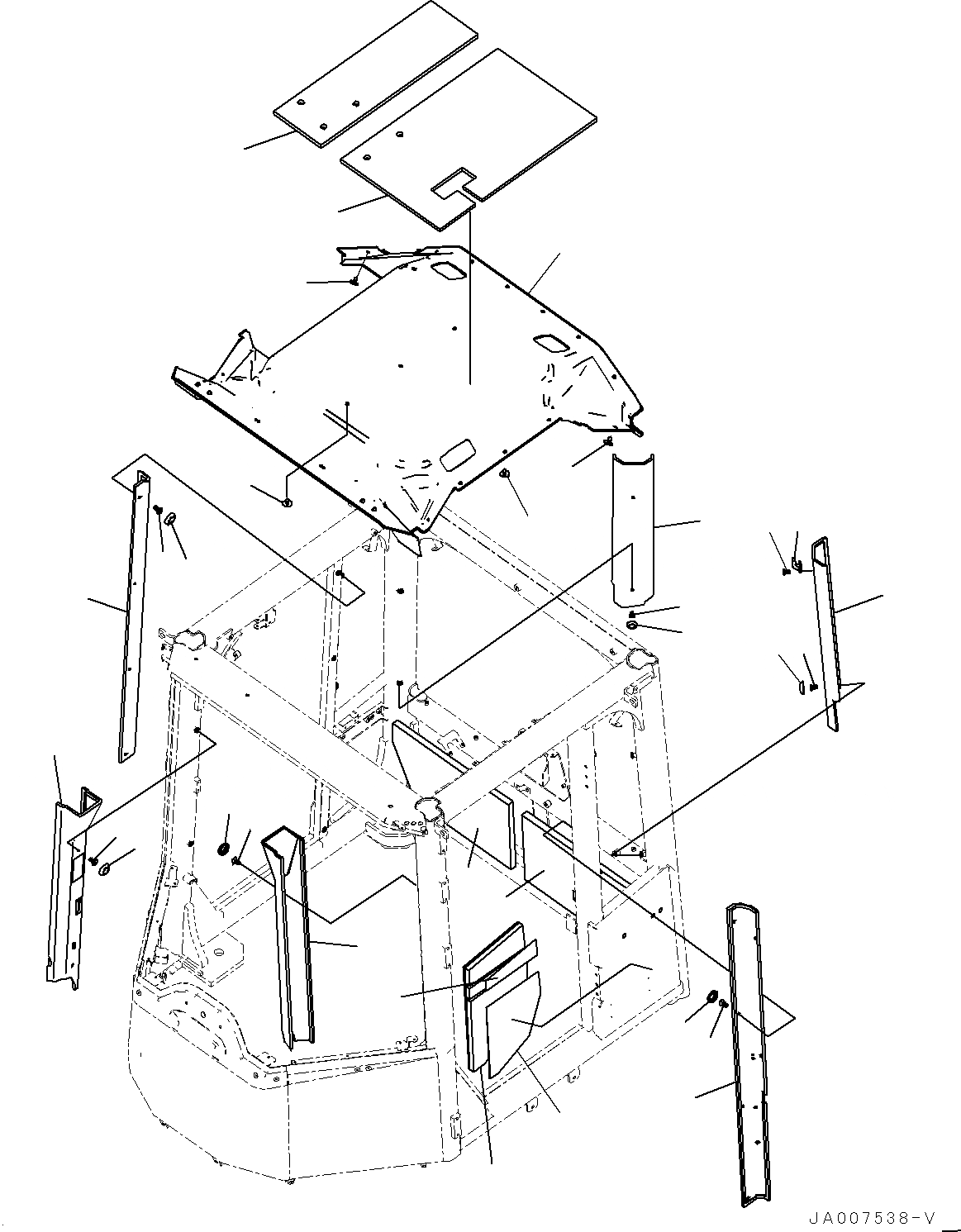 JA007538-V