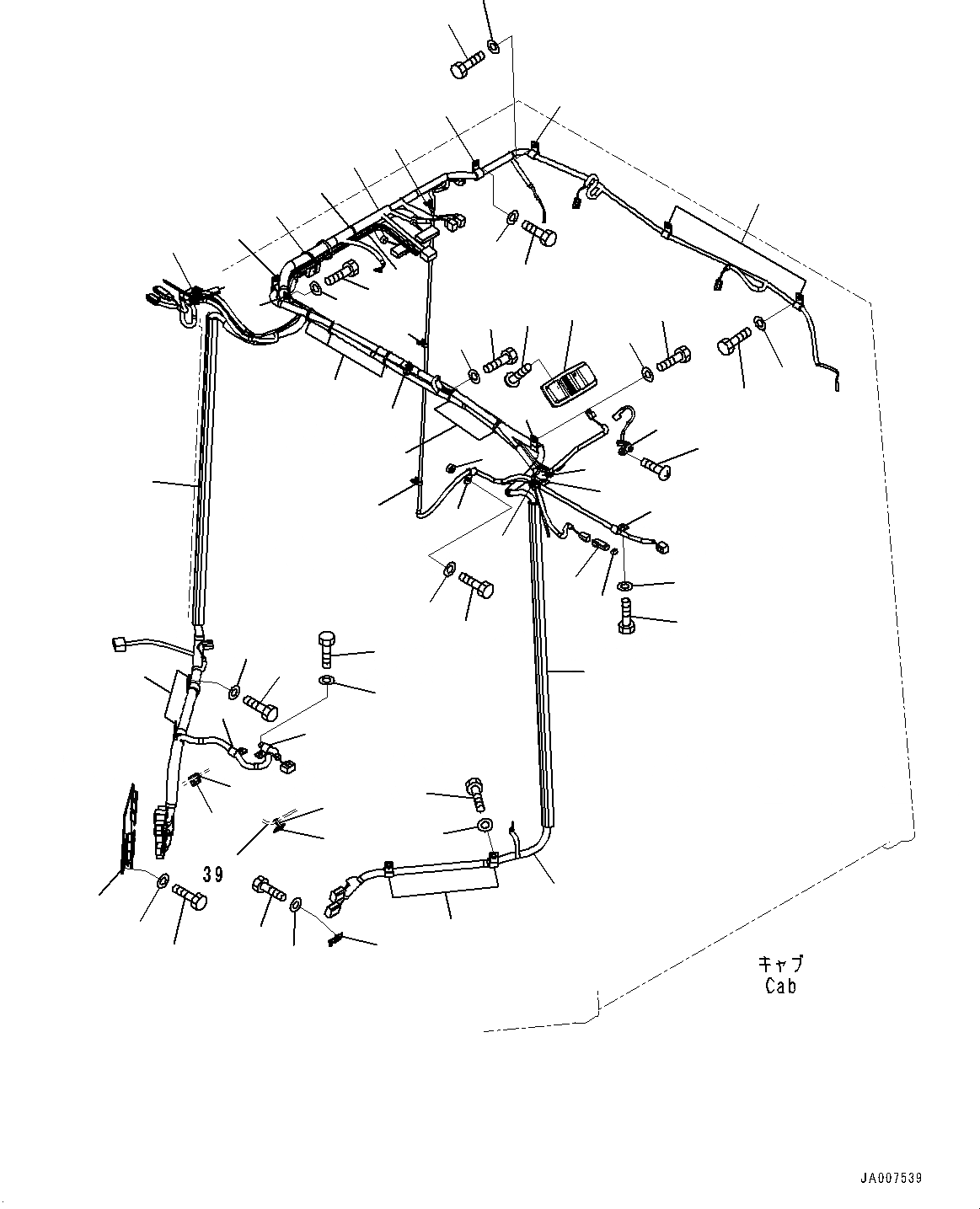 39

キャブ
Cab

JA007539