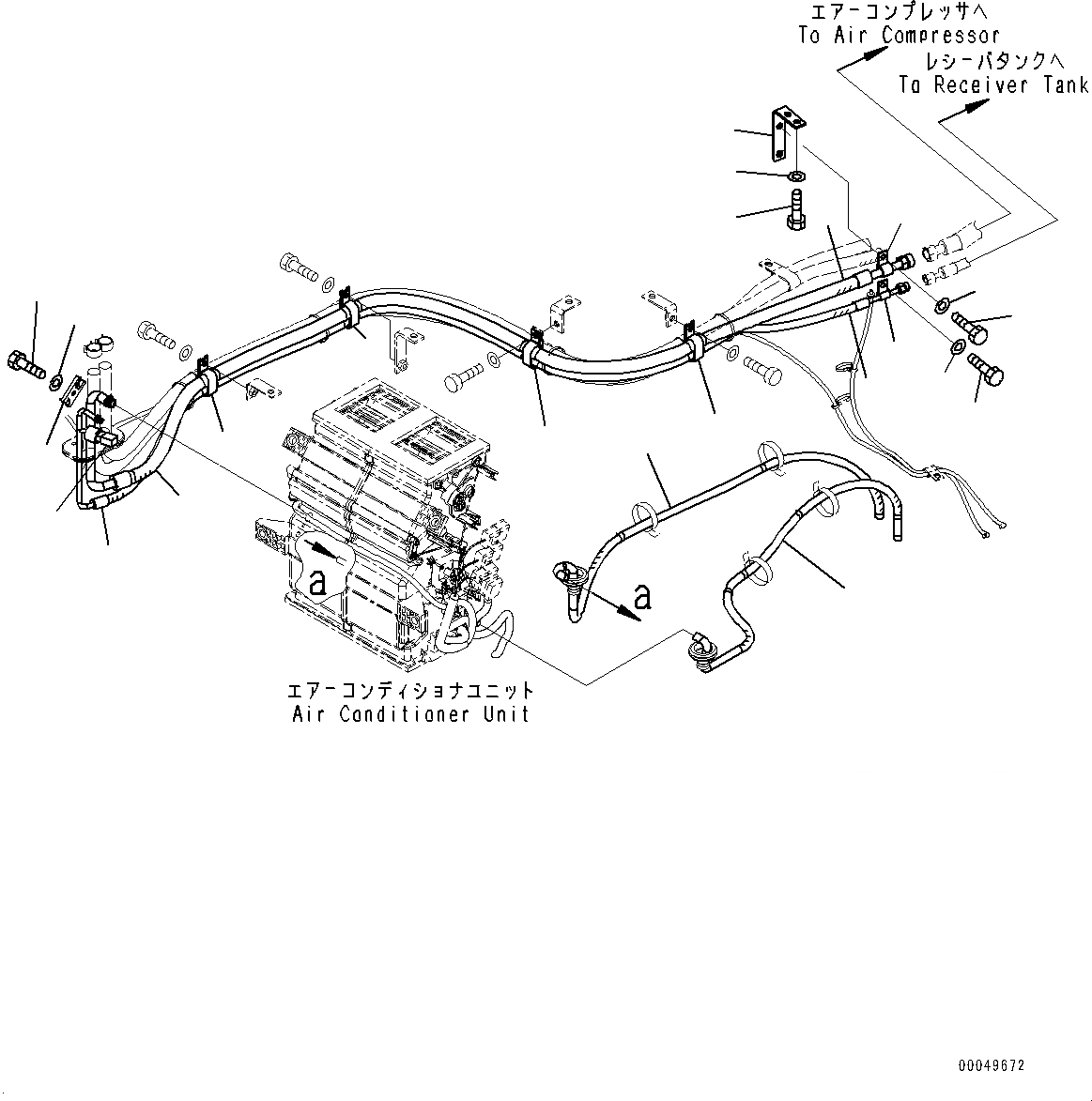 エアーコンプレッサへ
To Air Compressor

レシーバタンクへ
To Receiver Tank

a

a

エアーコンディショナユニット
Air Conditioner Unit

00049672