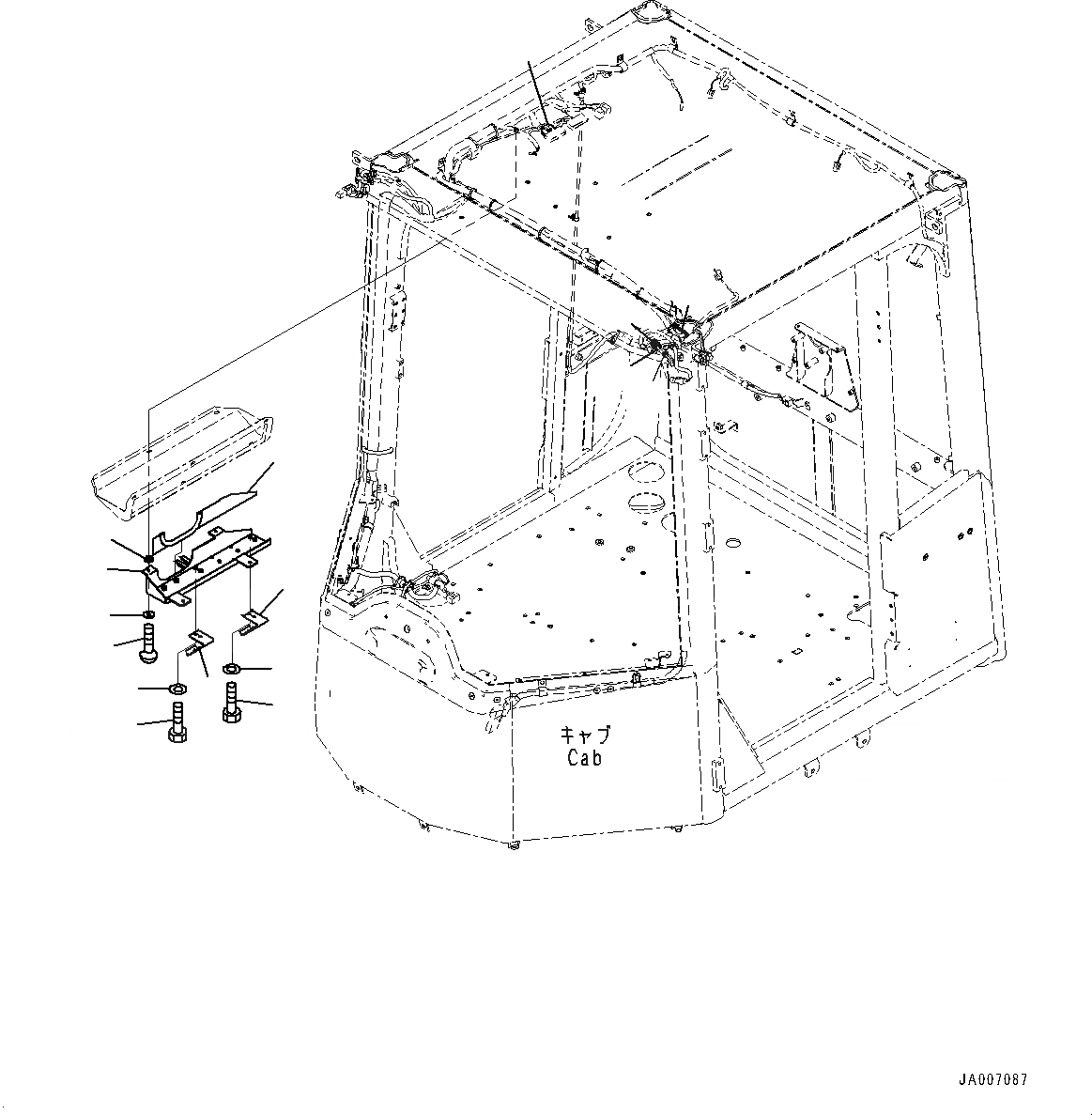 キャブ
Cab

JA007087