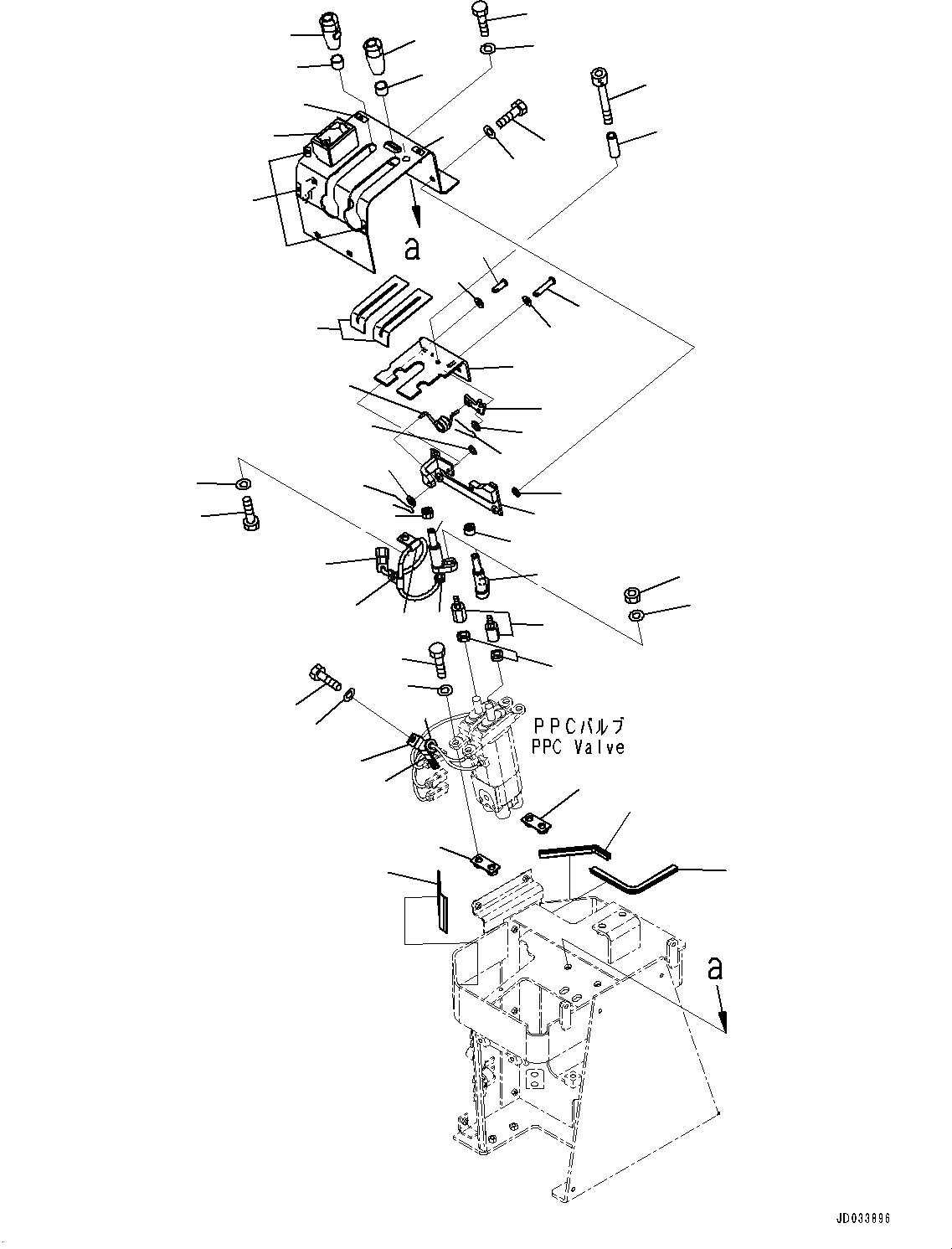 a

PPCバルブ
PPC Valve

a

JD033896