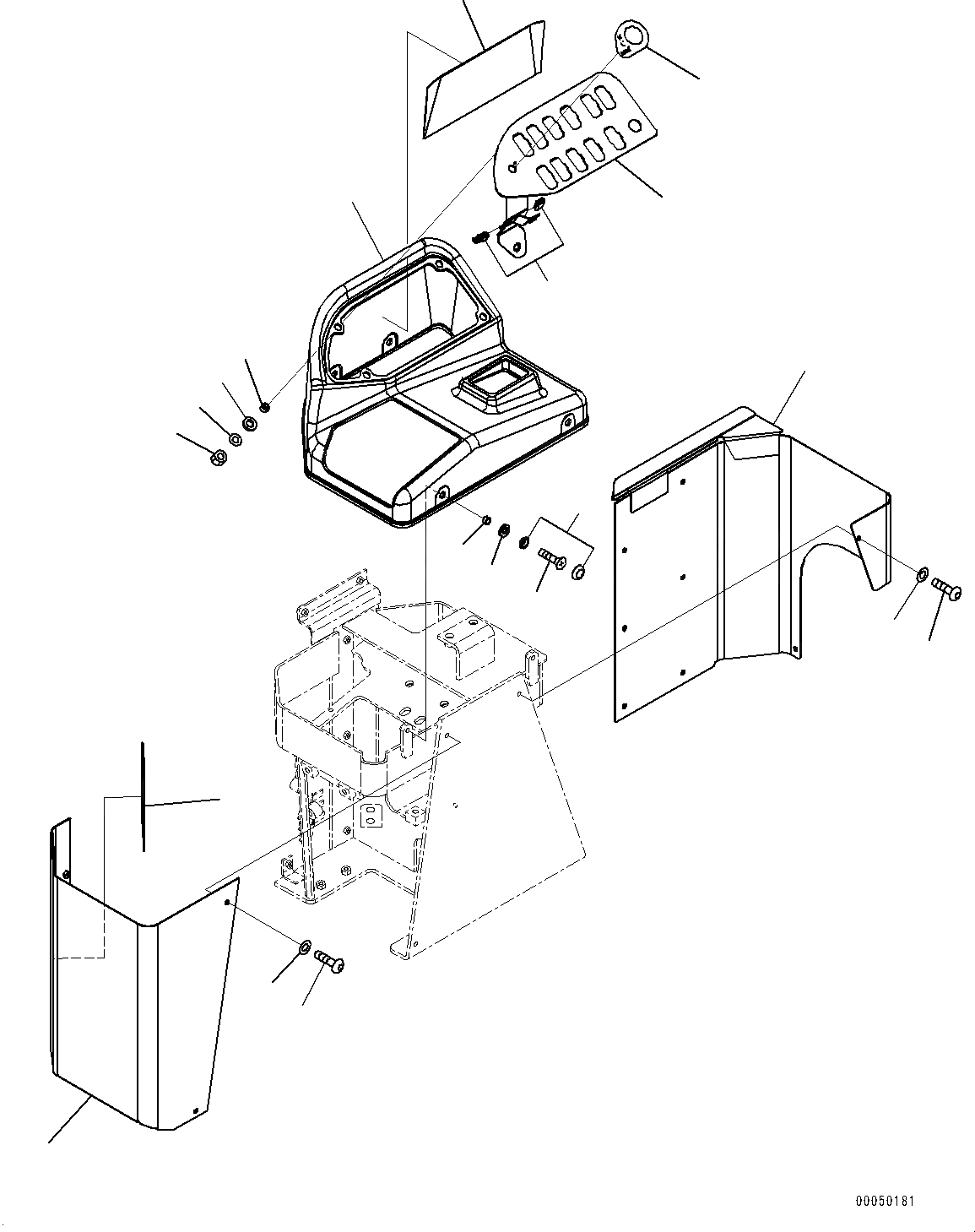 00050181