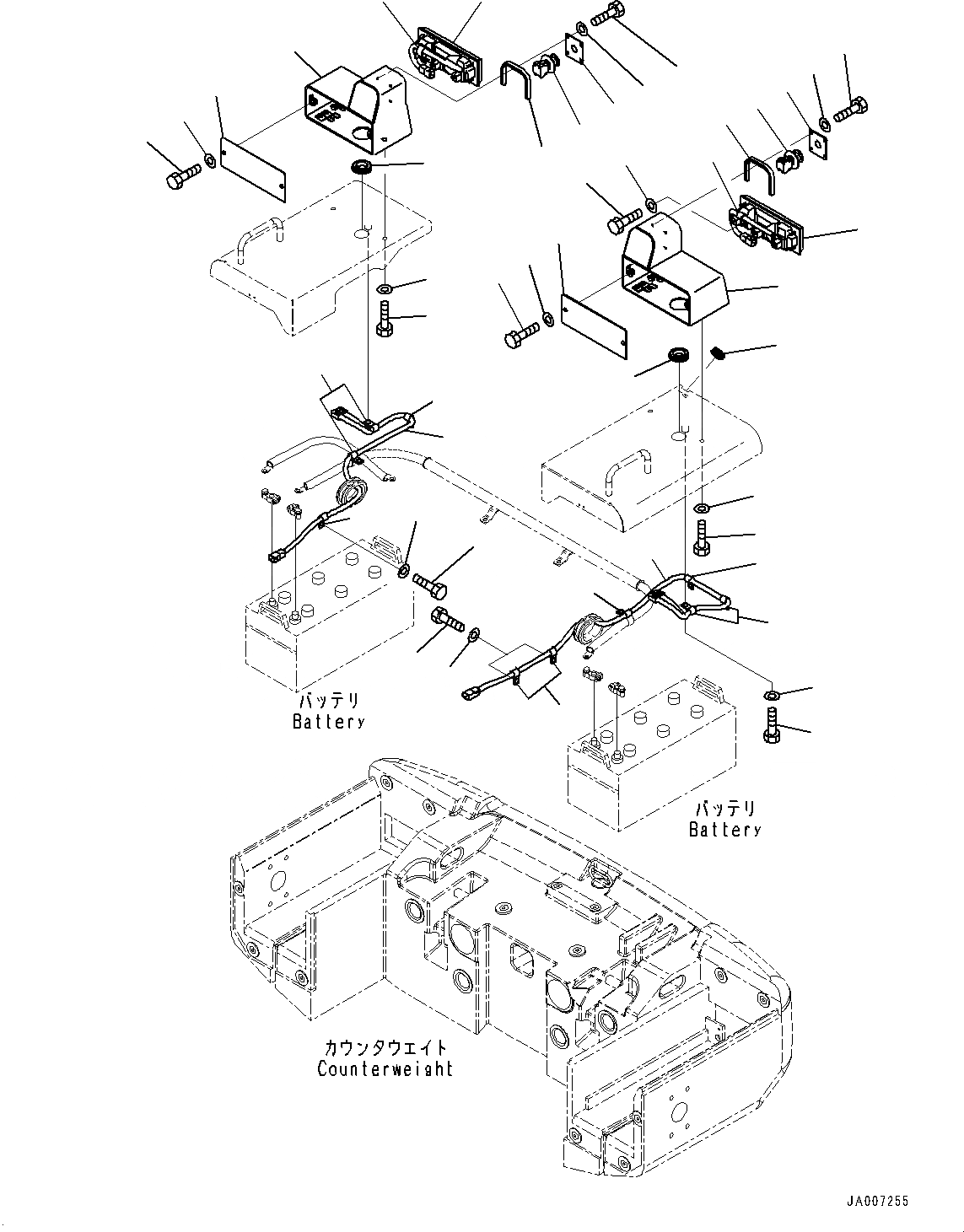 バッテリ
Battery

バッテリ
Battery

カウンタウエイト
Counterweight

JA007255