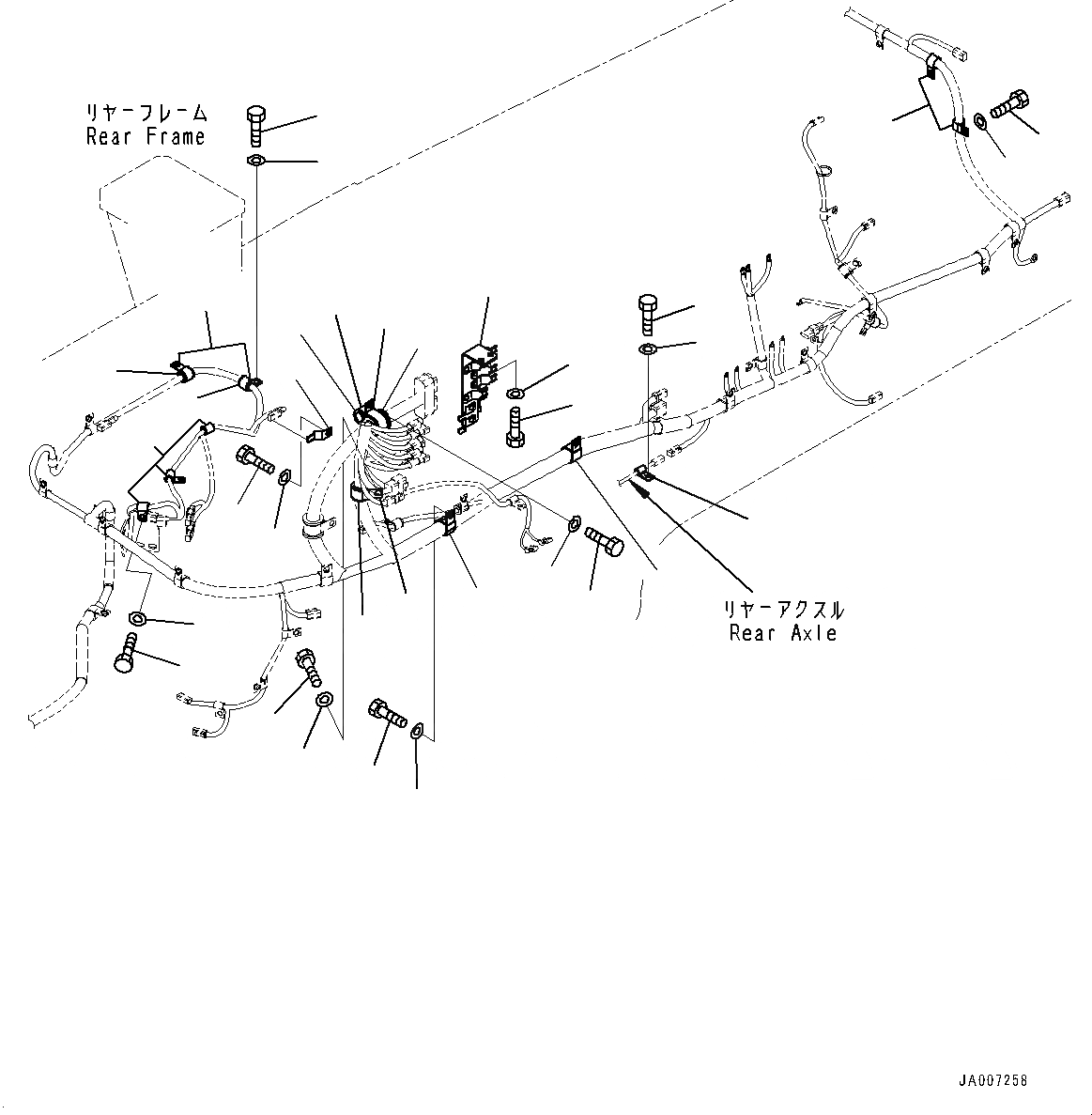 リヤーフレーム
Rear Frame

リヤーアクスル
Rear Axle

JA007258