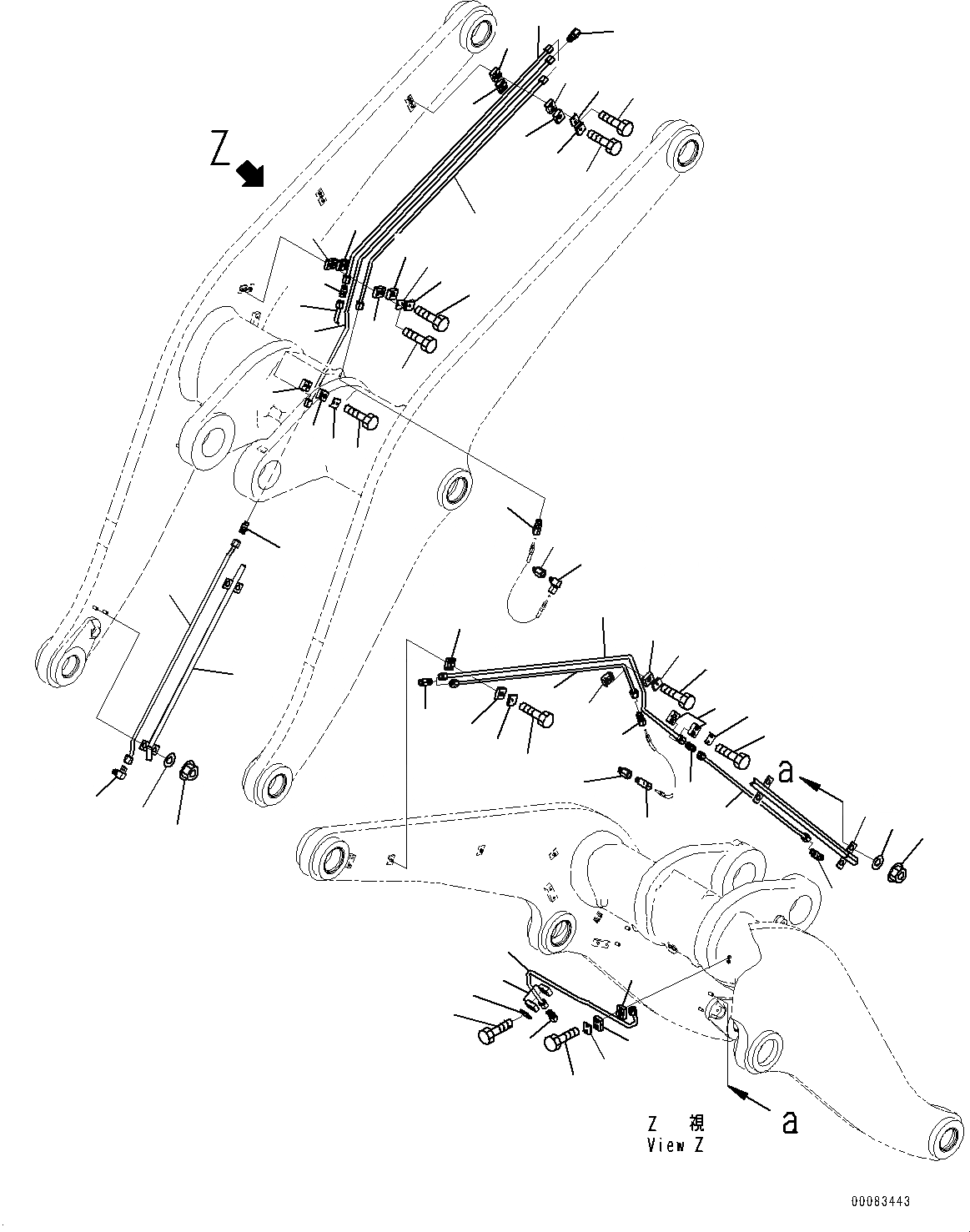 Z

a

a

Z 視
View Z

00083443