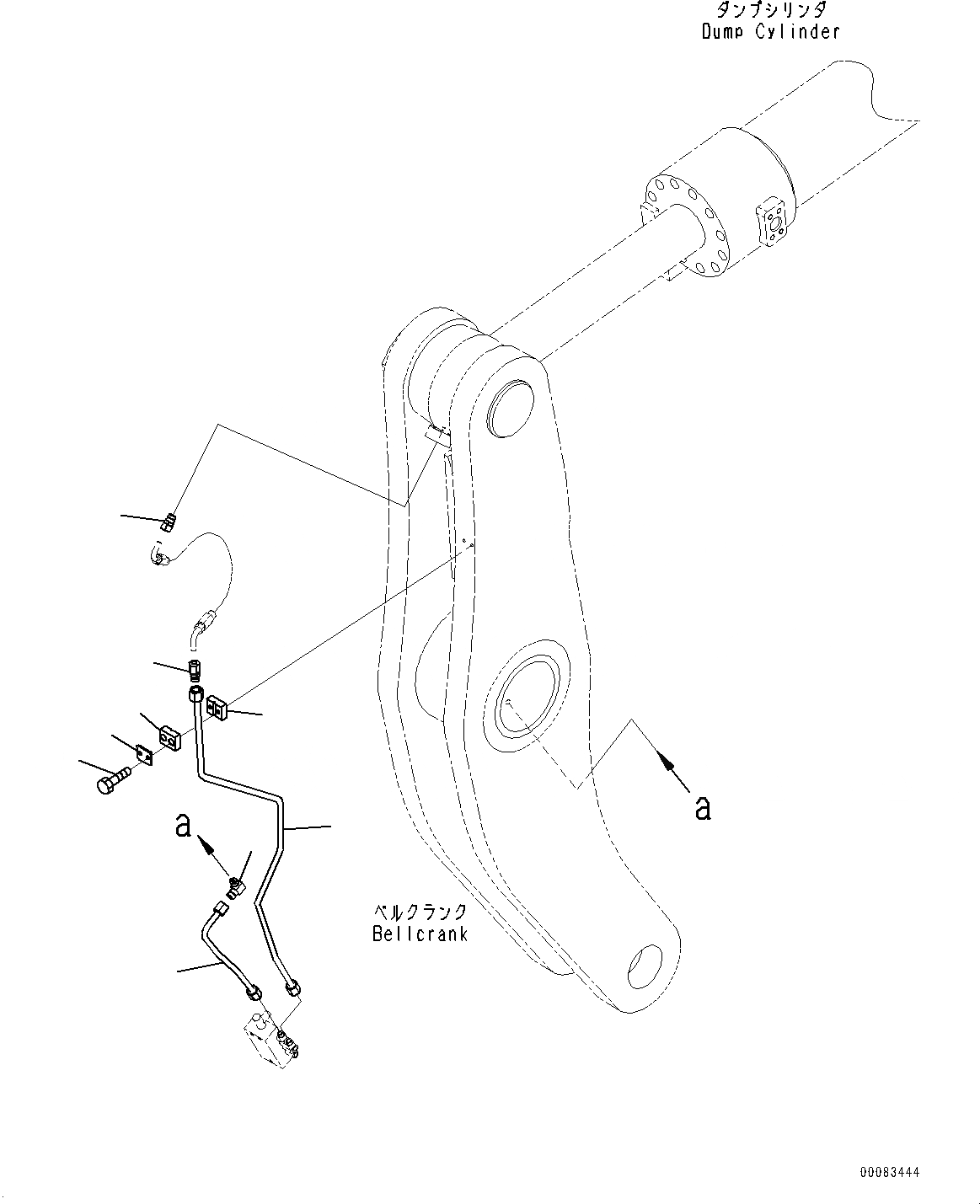 ダンプシリンダ
Dump Cylinder

a

a

ベルクランク
Bellcrank

00083444