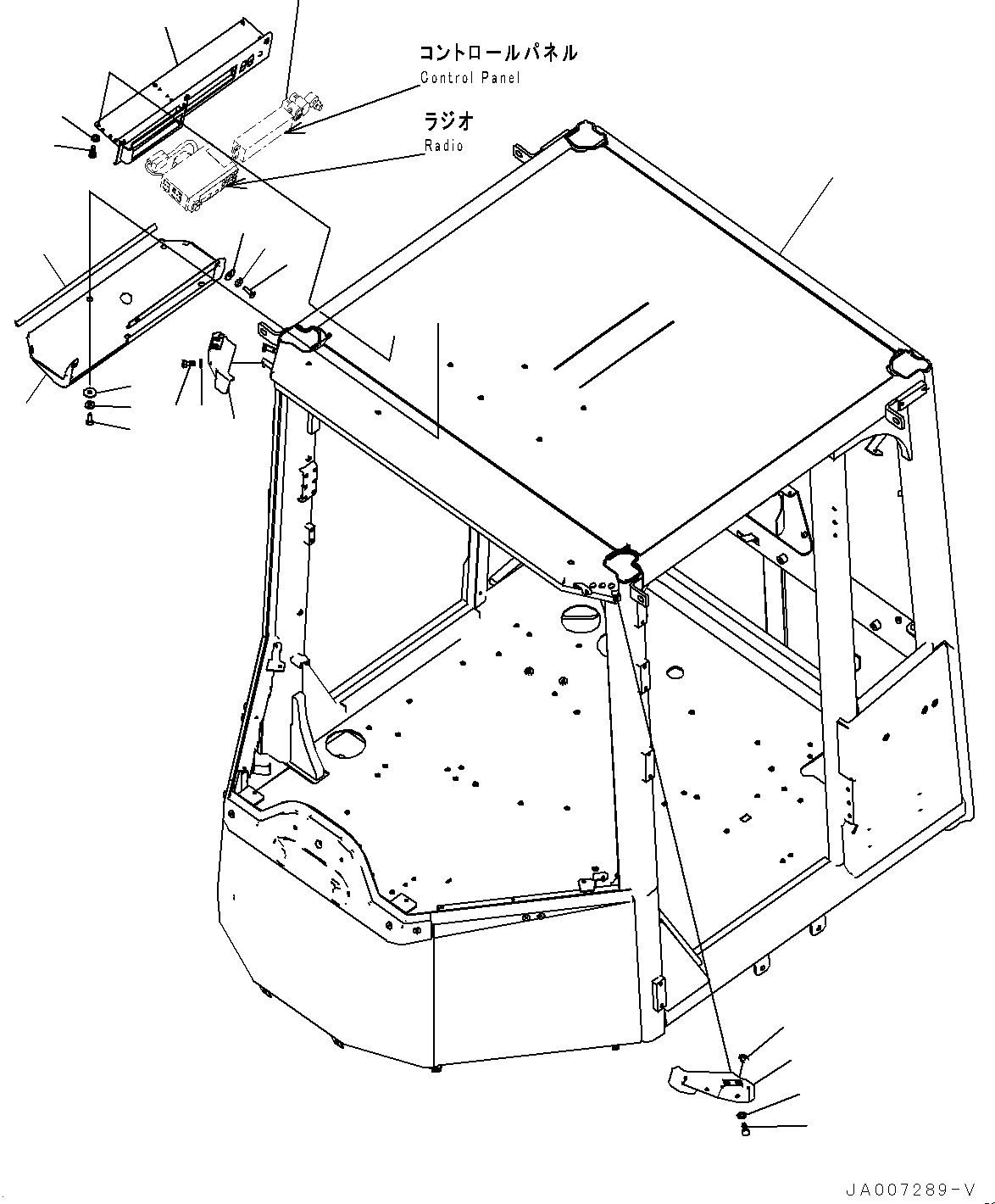 コントロールパネル
Control Panel

ラジオ
Radio

JA007289-V