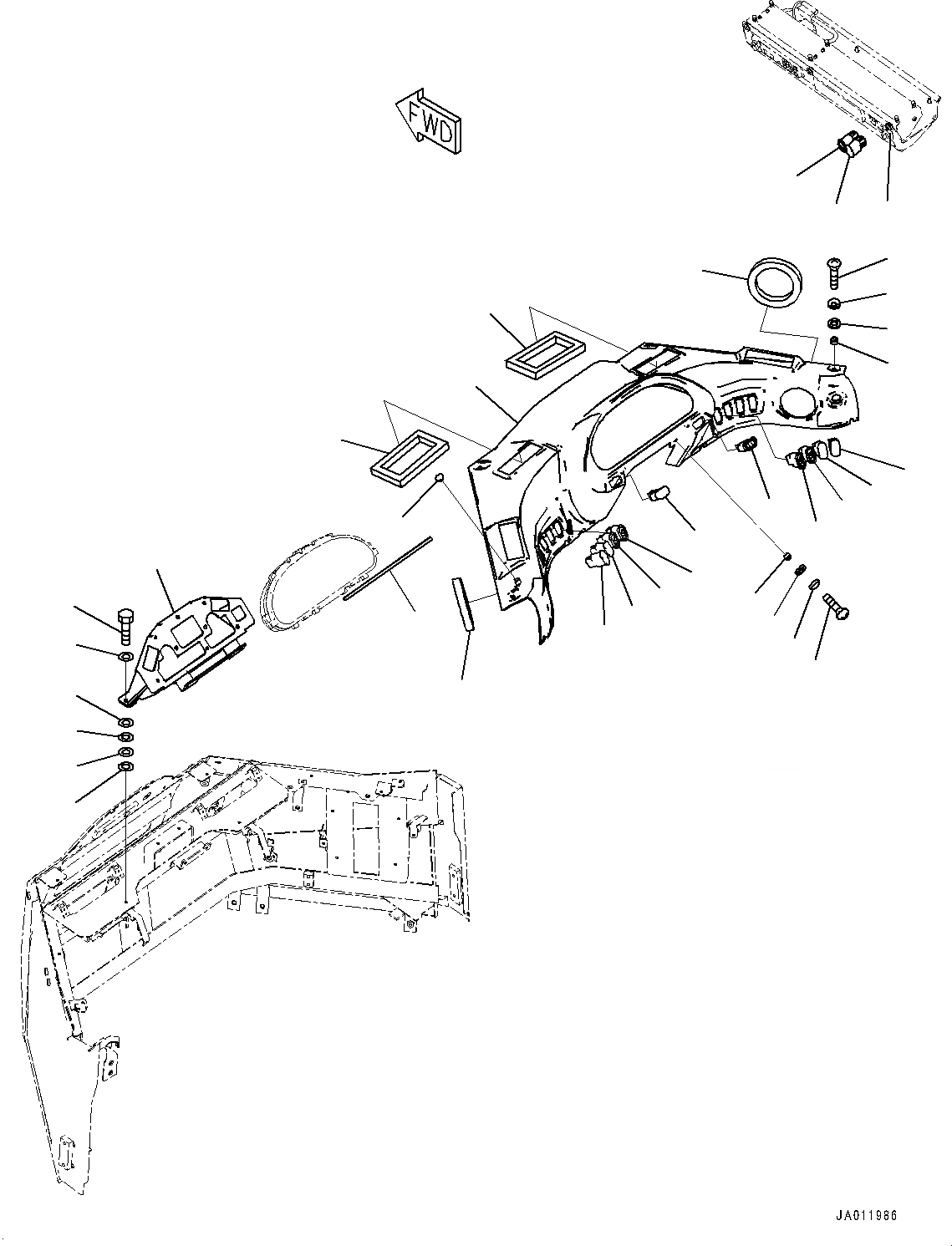 FWD

JA011986