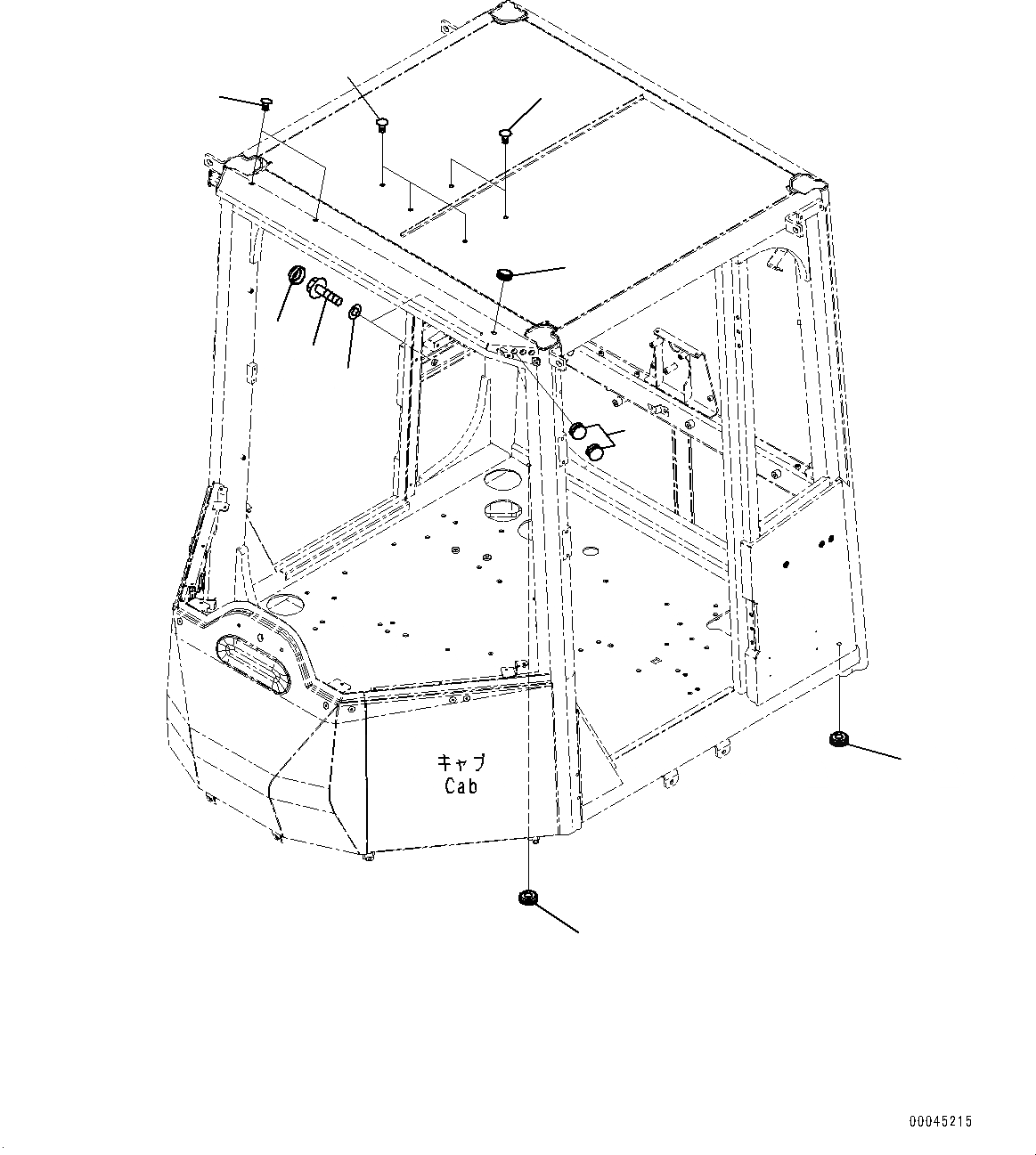 キャブ
Cab

00045215