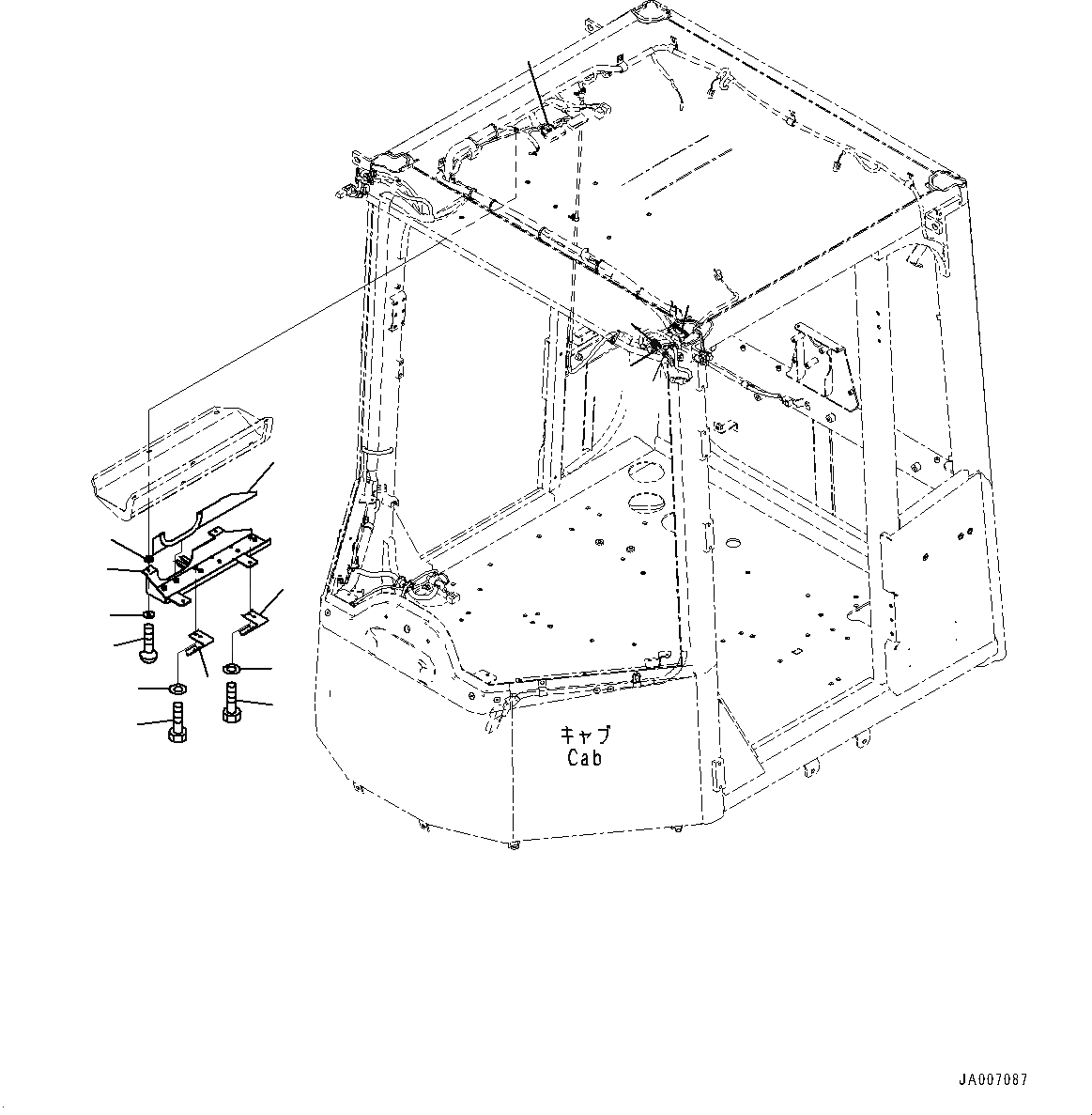 キャブ
Cab

JA007087