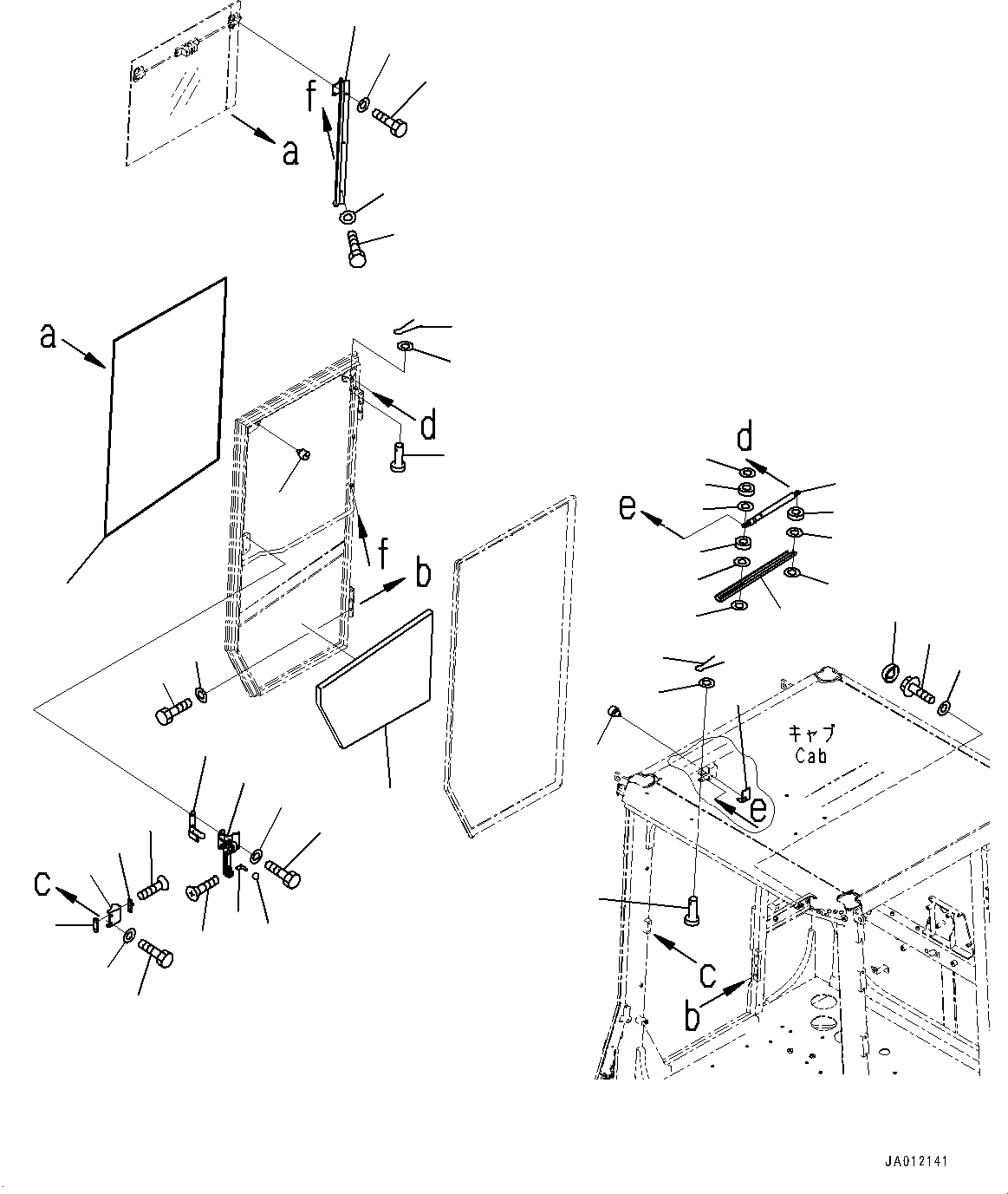 f
a
a
d
f
b
d
e
キャブ
Cab
e
c
c
b
JA012141