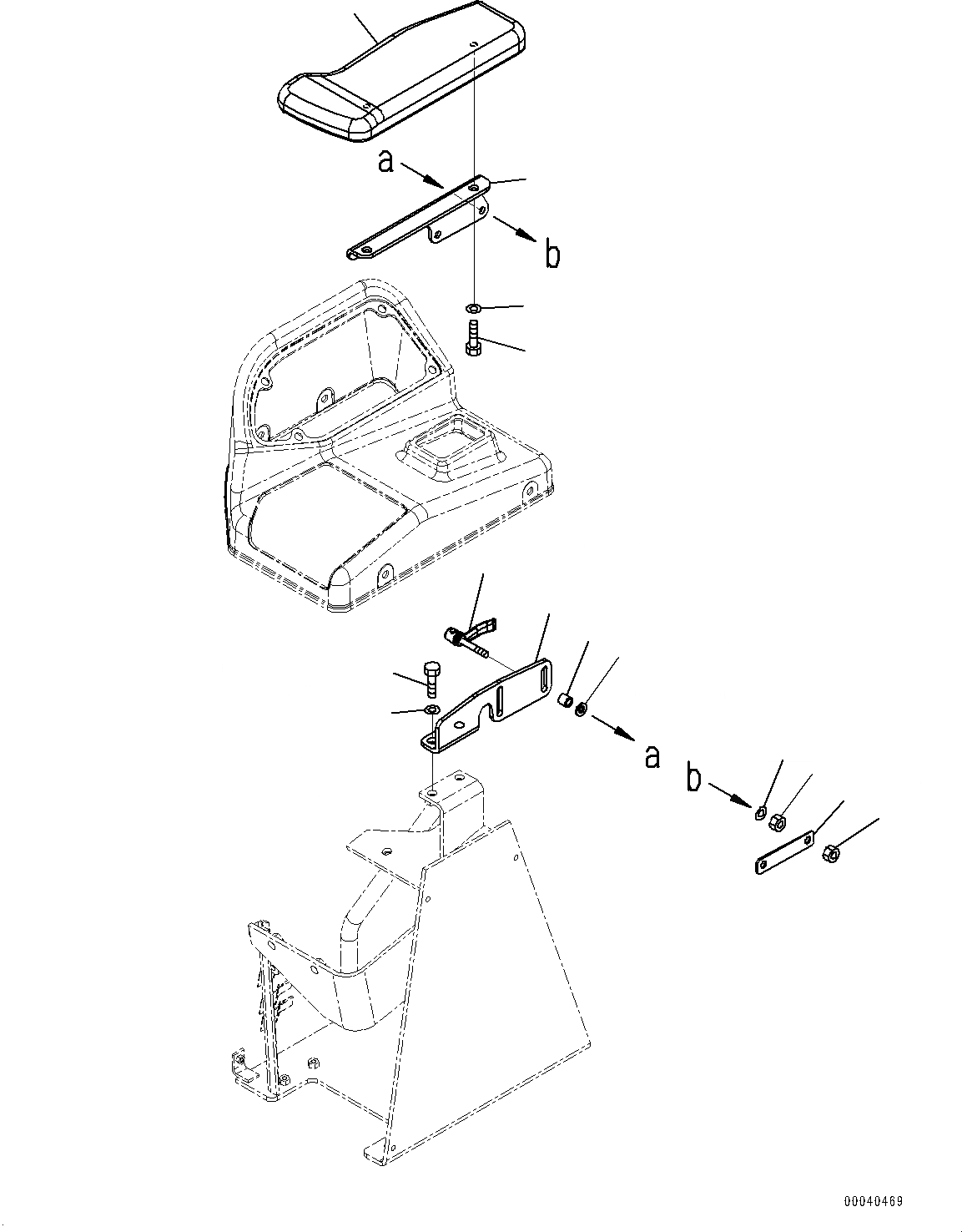 a
b
a
b
00040469