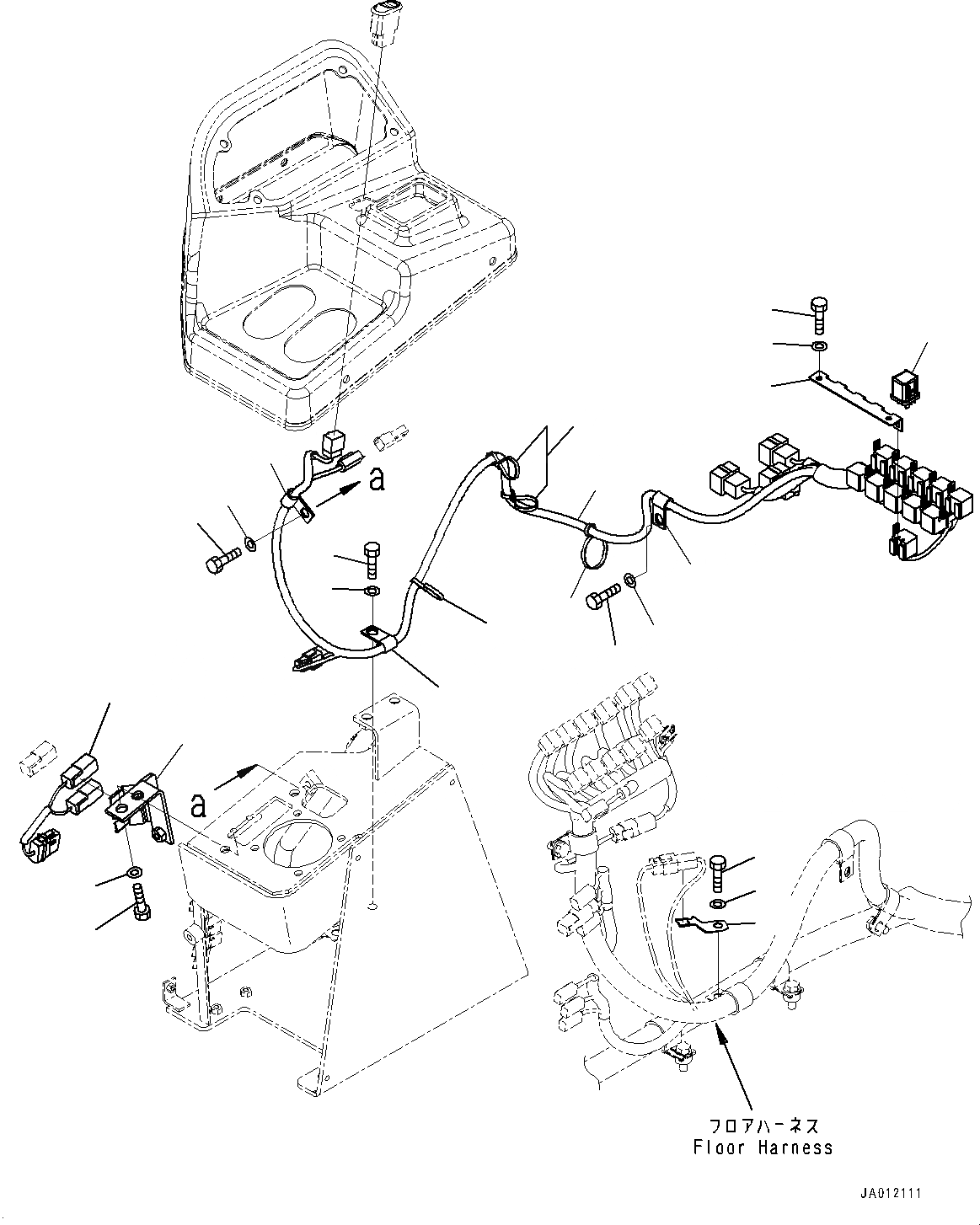 a

a

フロアハーネス
Floor Harness

JA012111