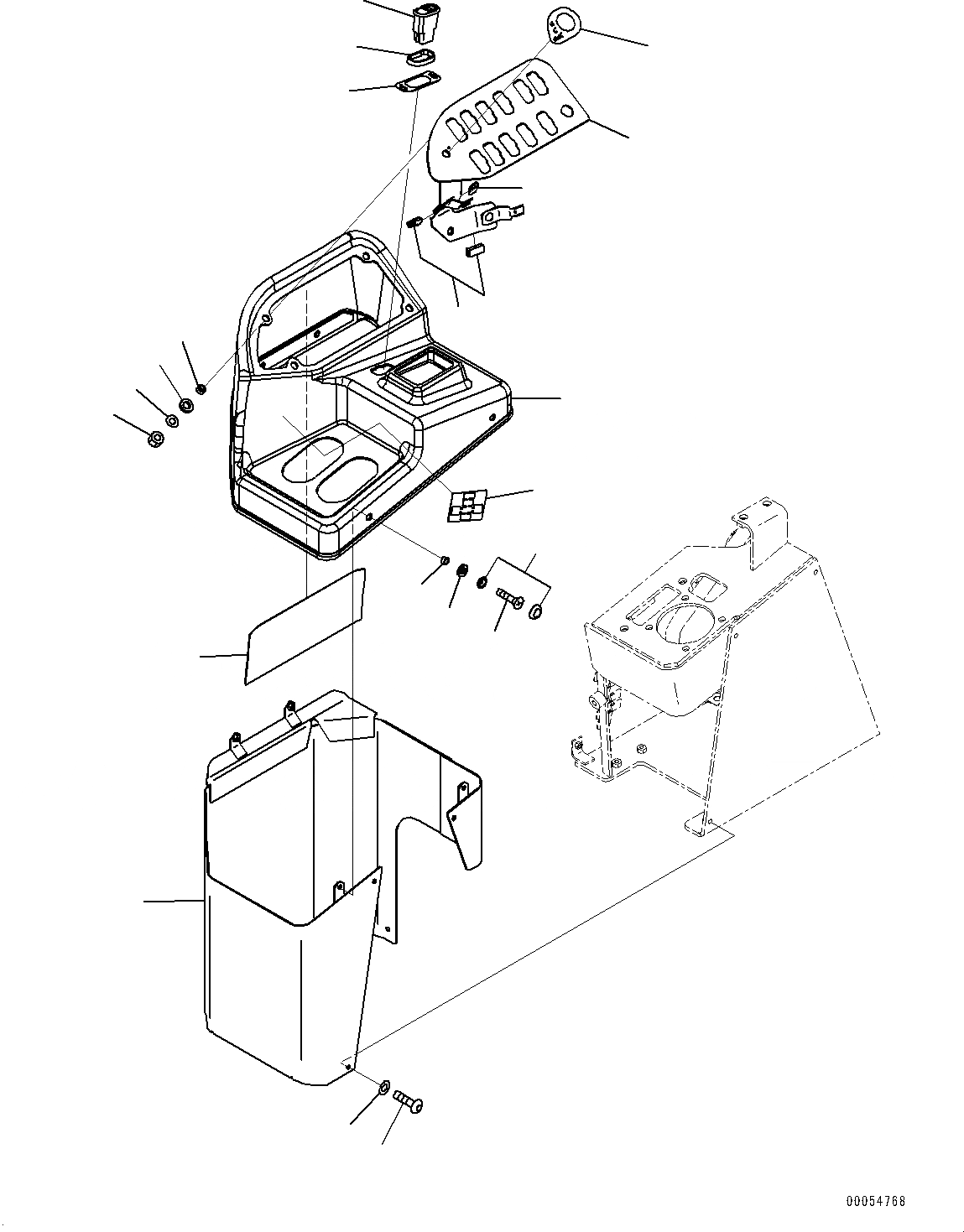 00054768