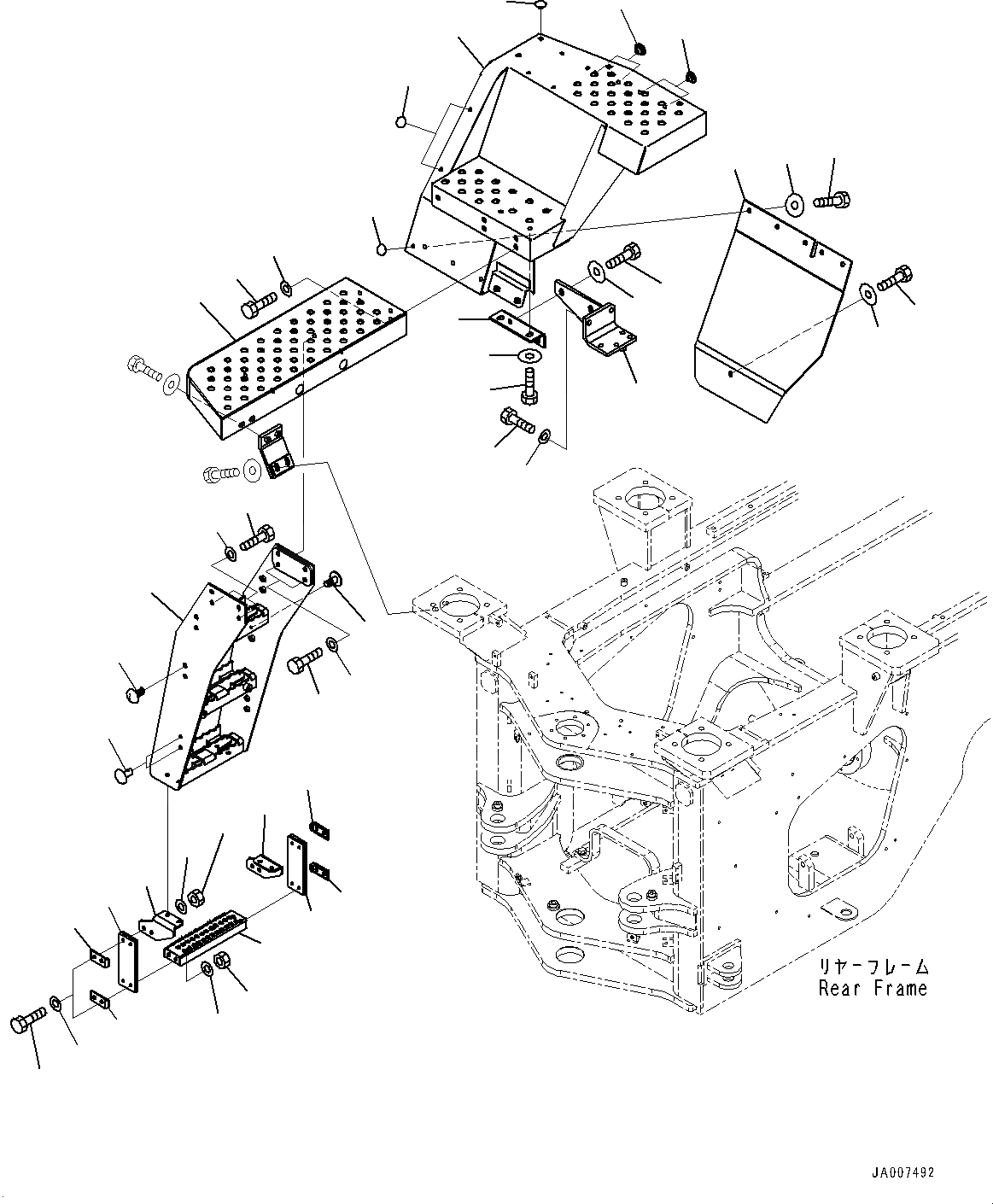 リヤーフレーム
Rear Frame

JA007492