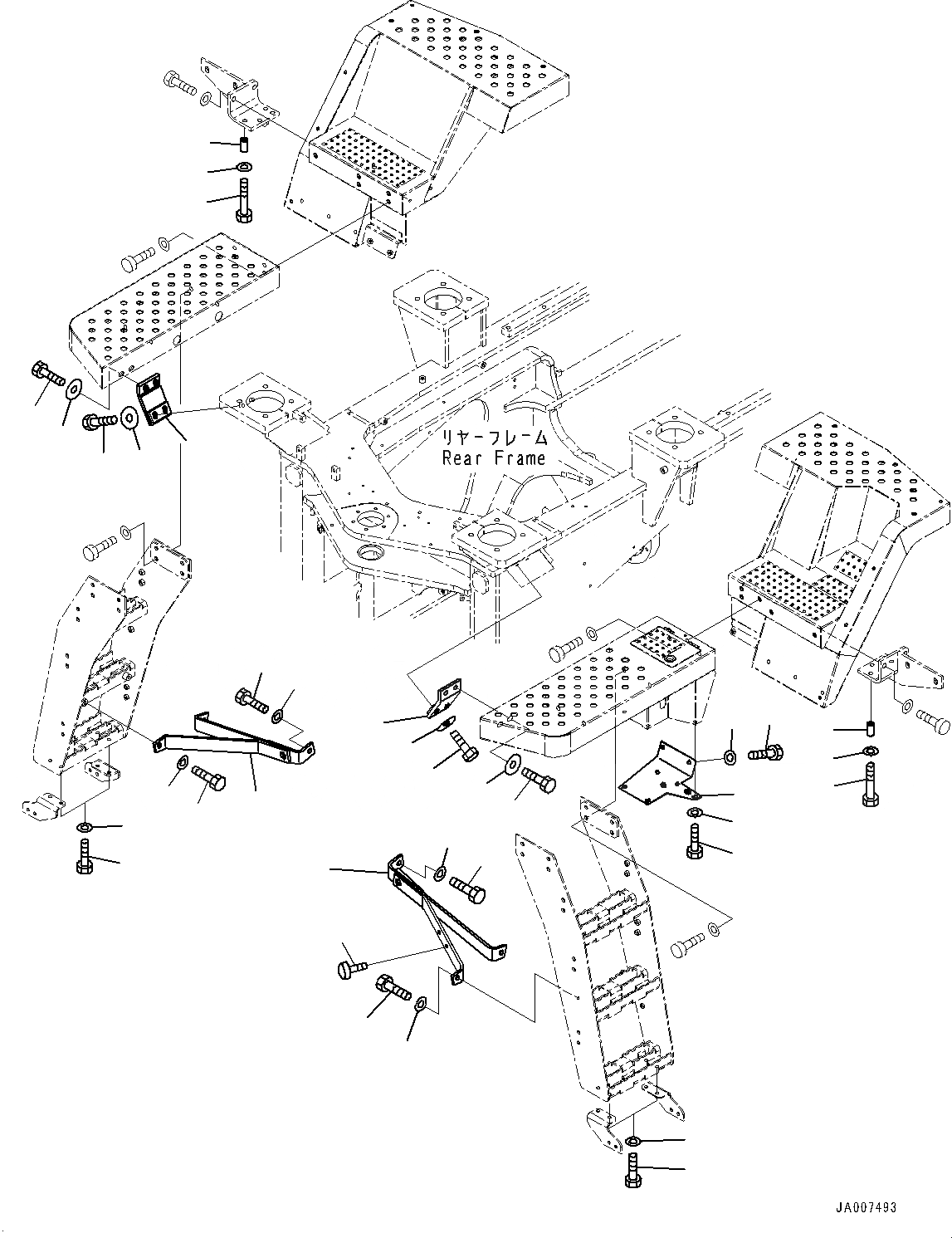 リヤーフレーム
Rear Frame

JA007493